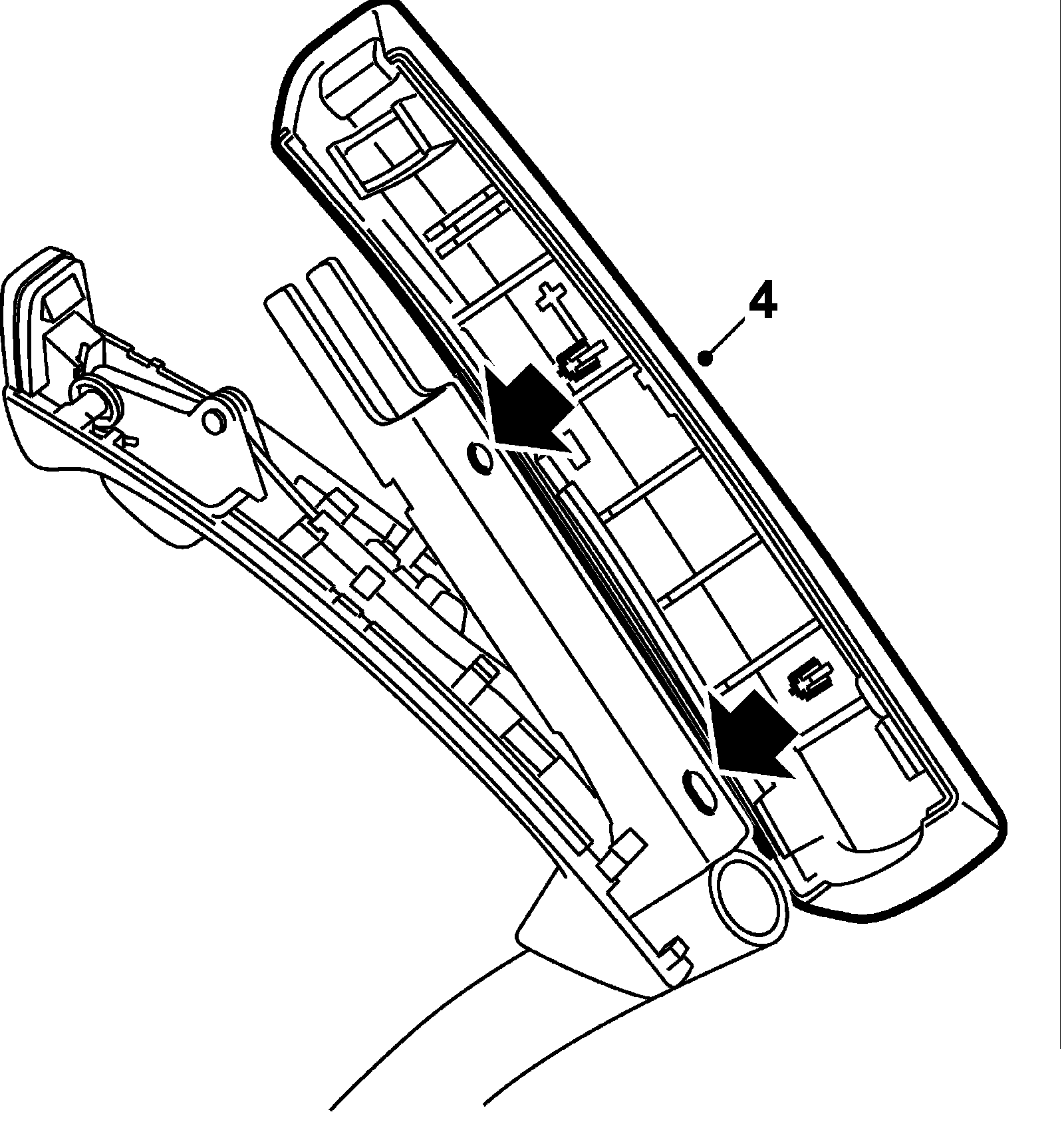 4