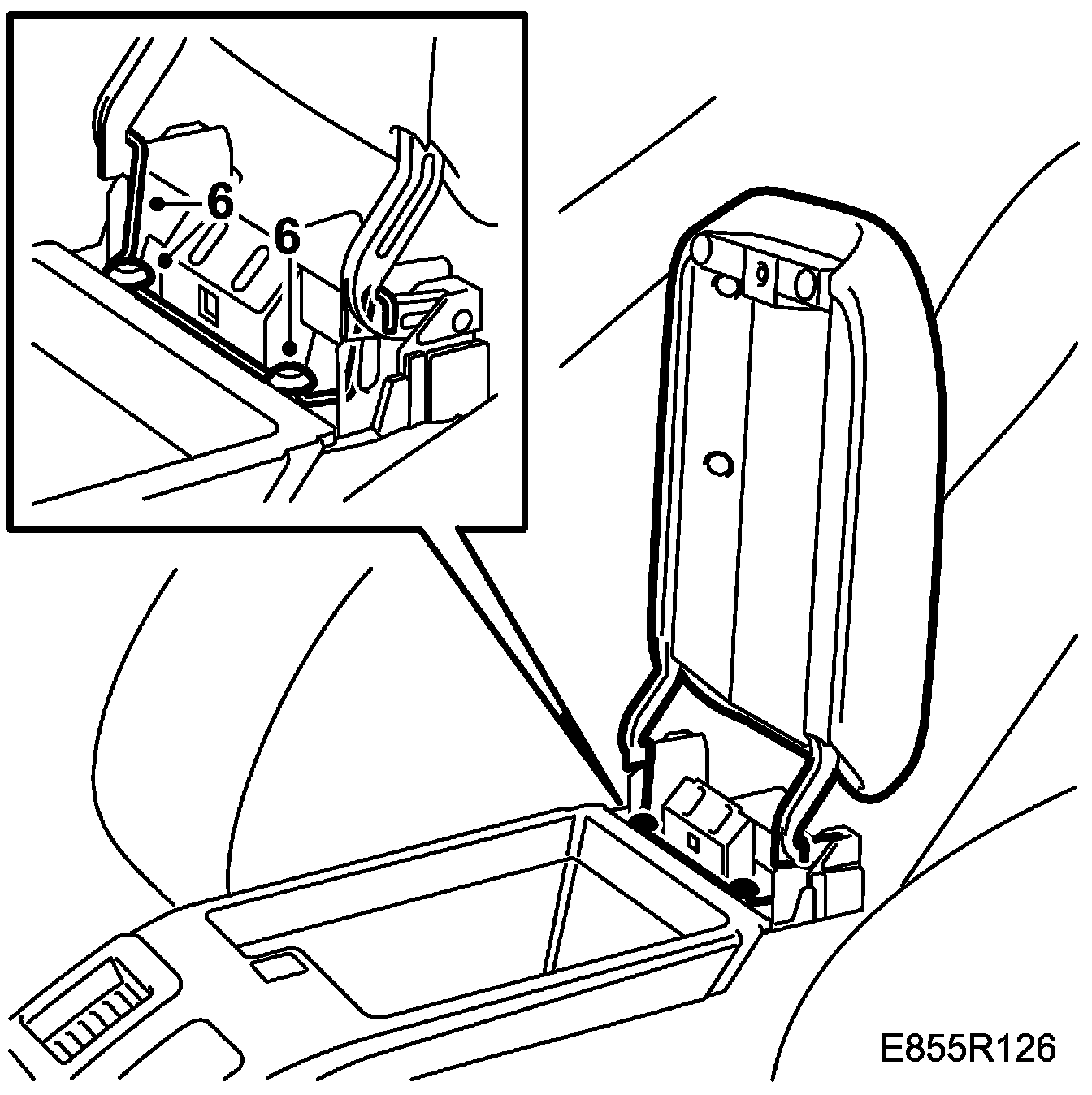 6
6
E855R126