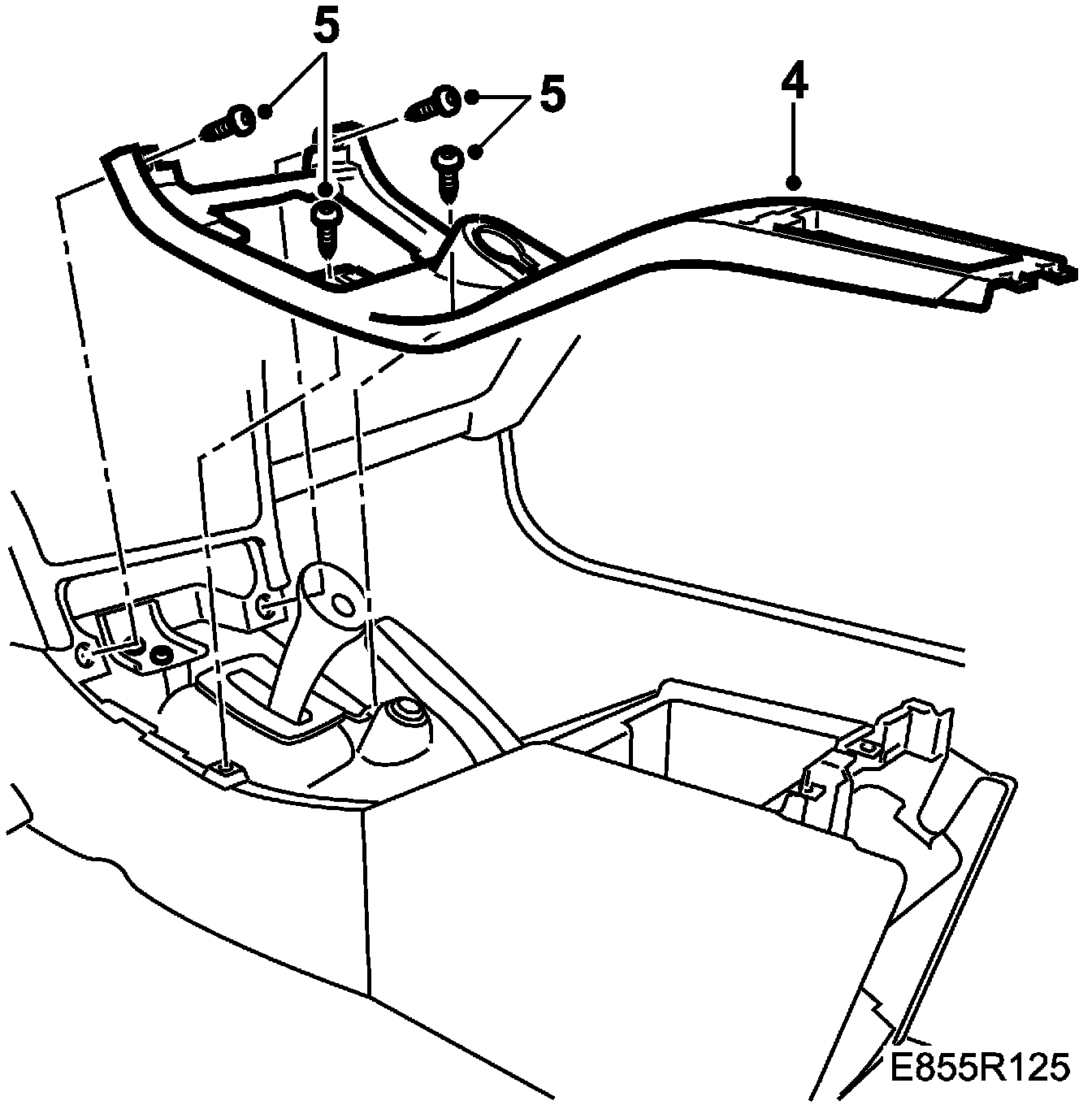 5
5
4
E855R125