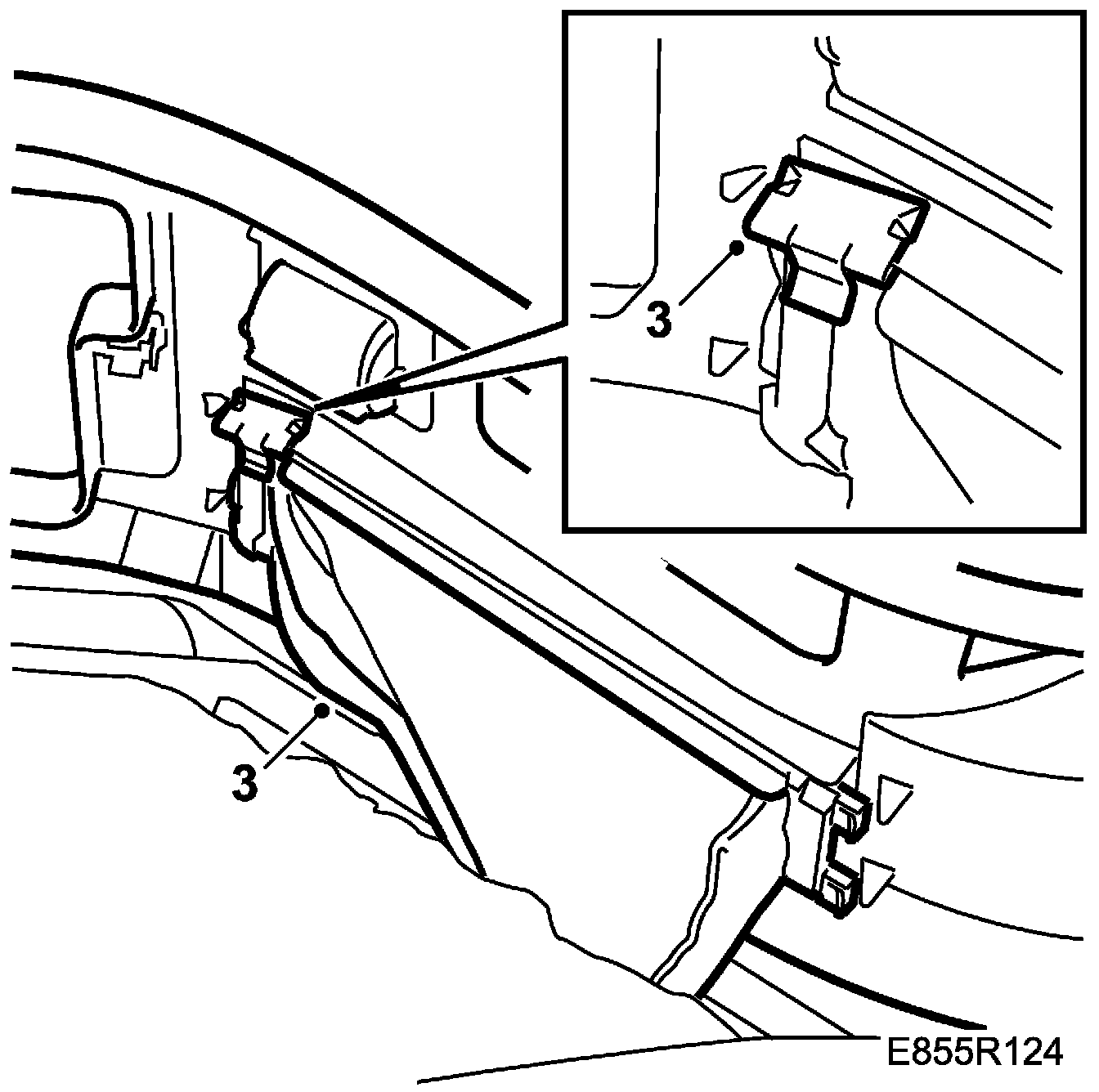 3

3

E855R124