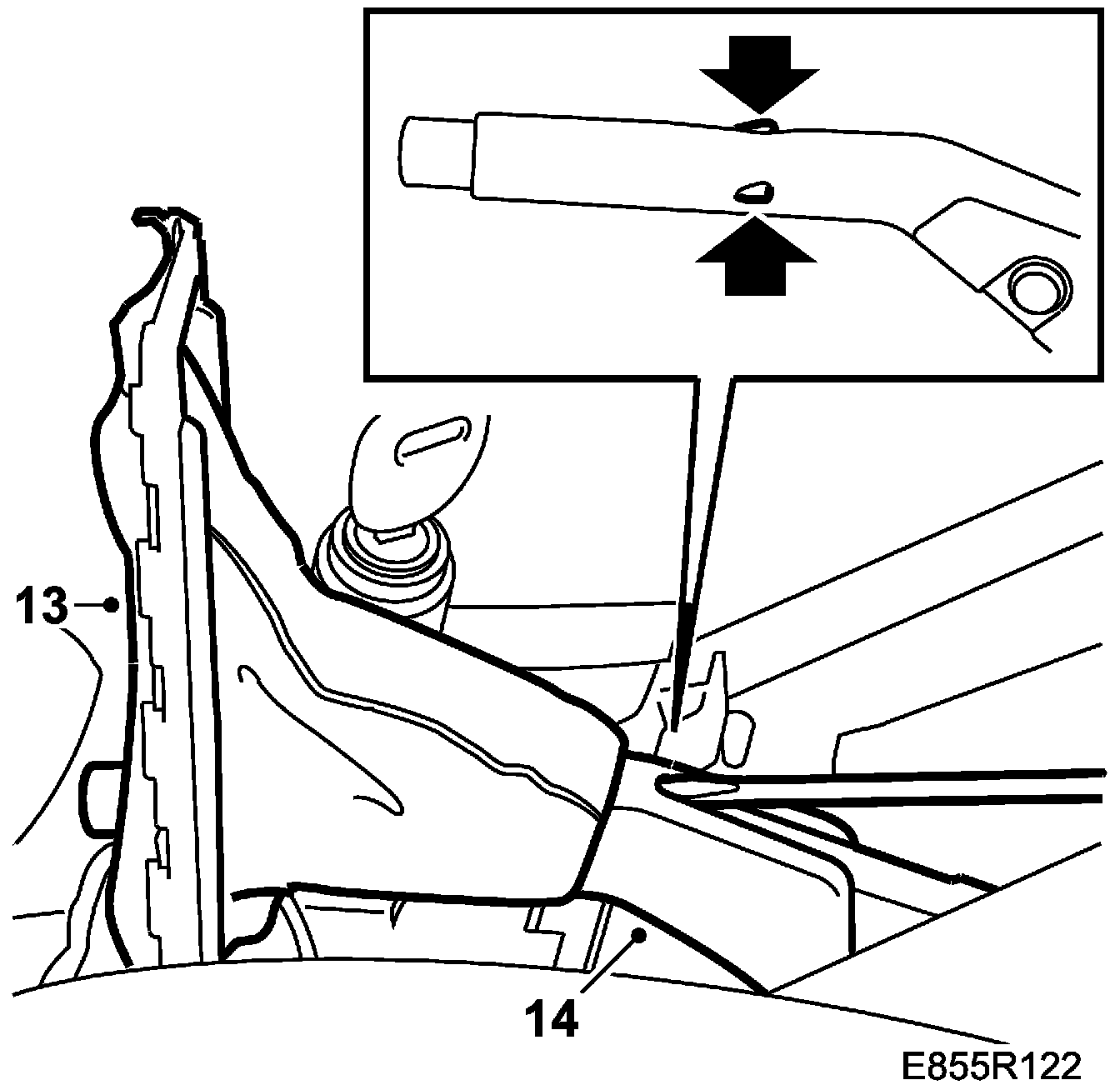 13
14
E855R122