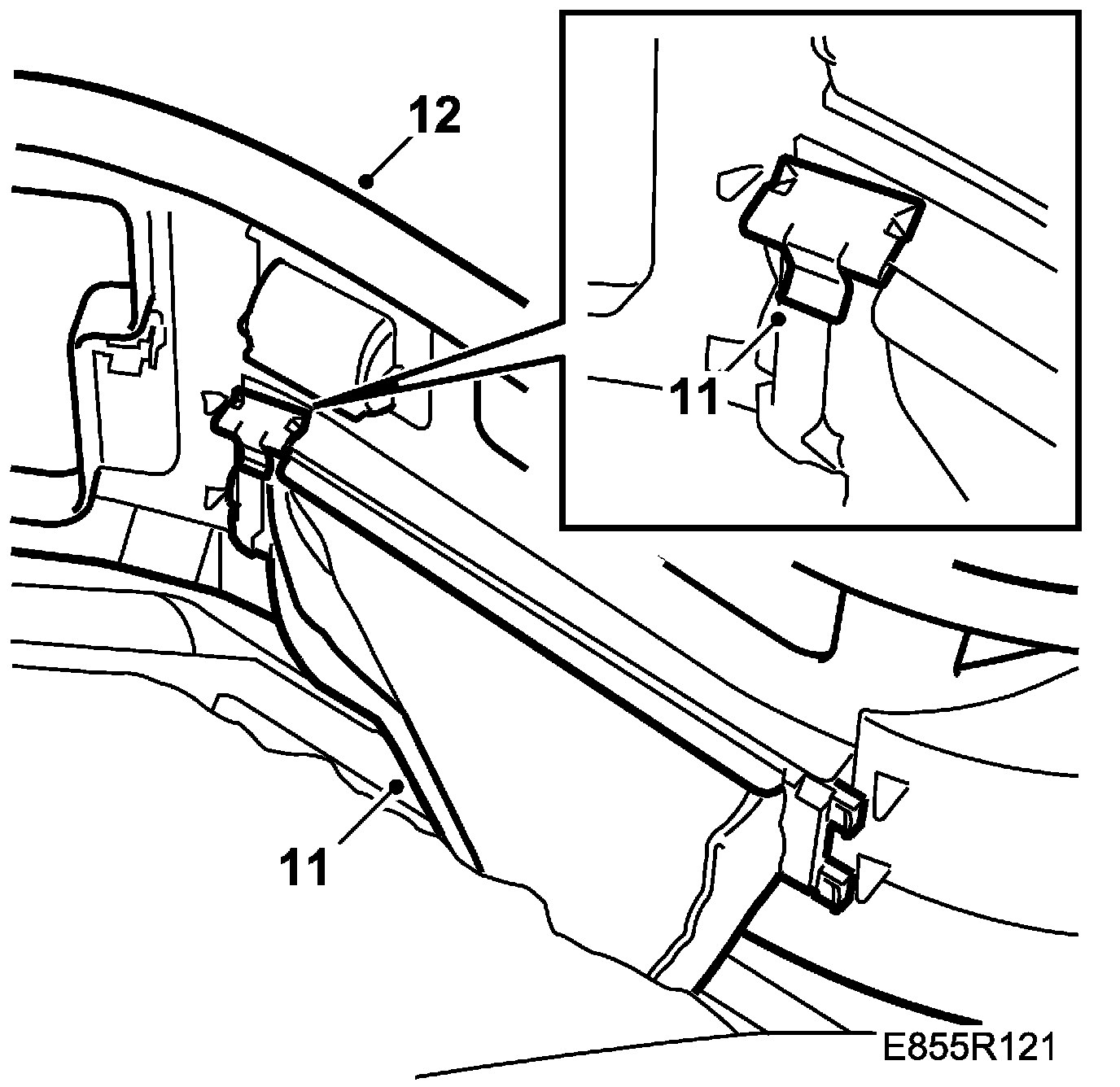 12

11

11

E855R121