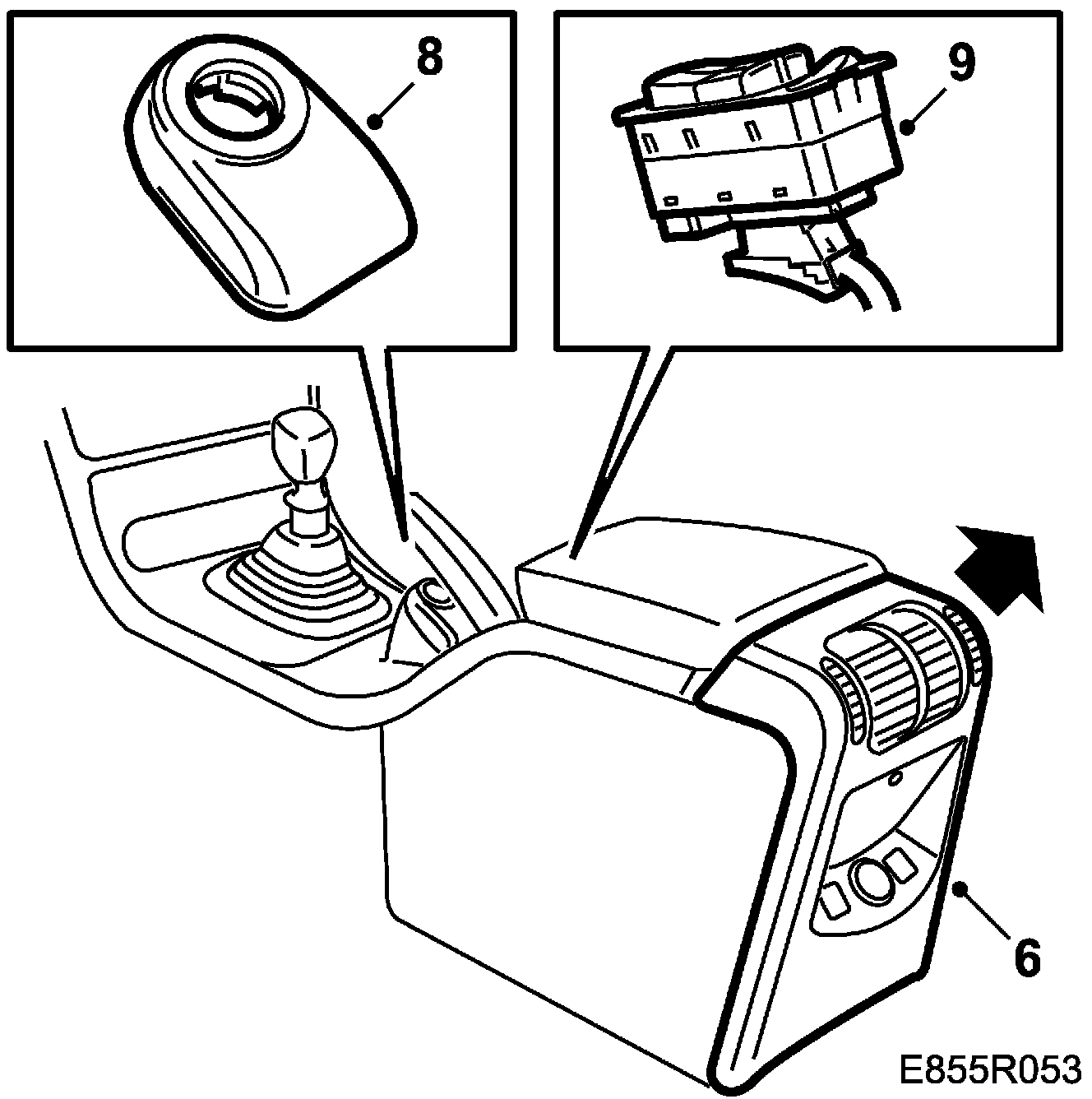 8
9
6
E855R053