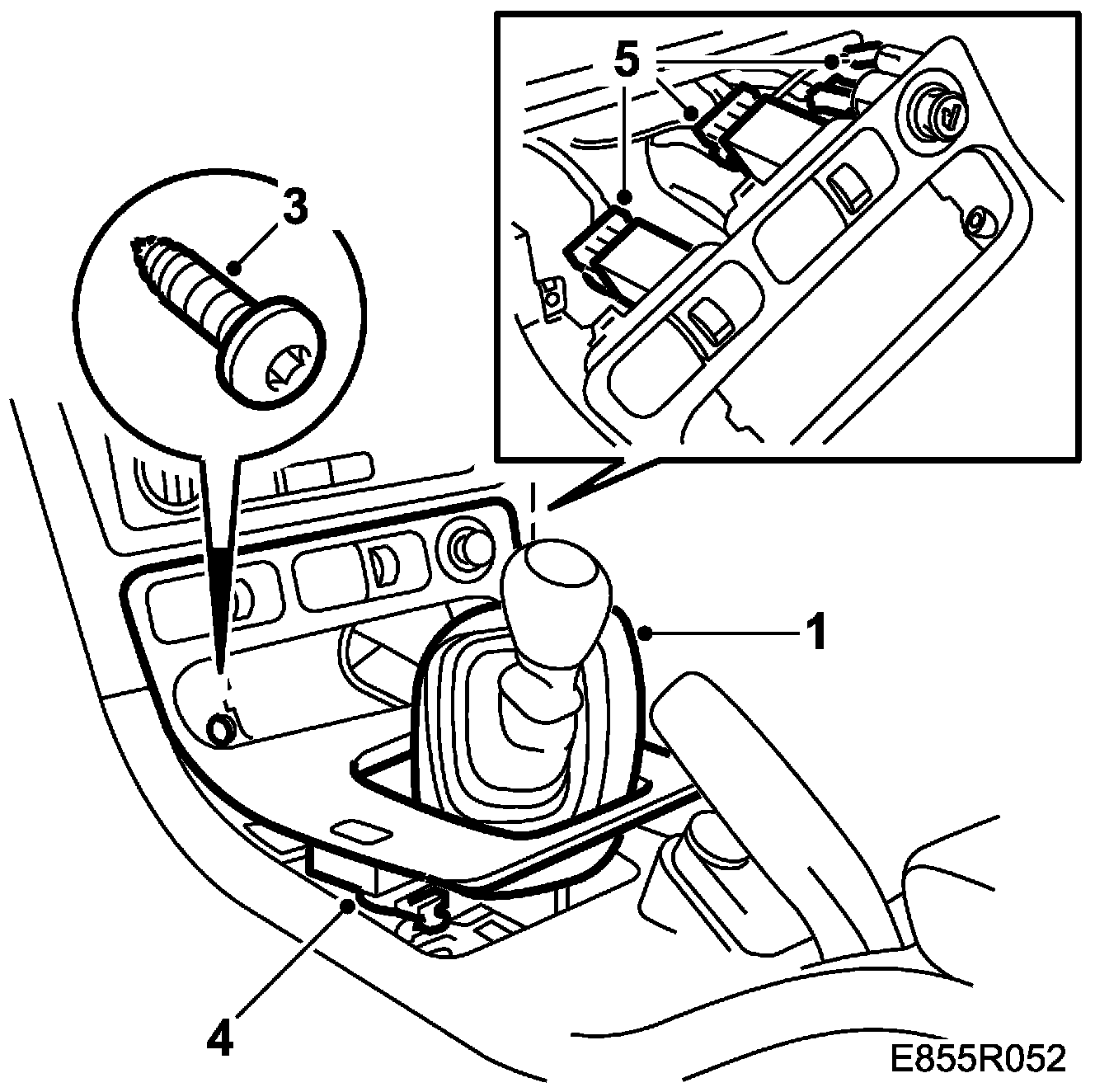 5
3
1
4
E855R052