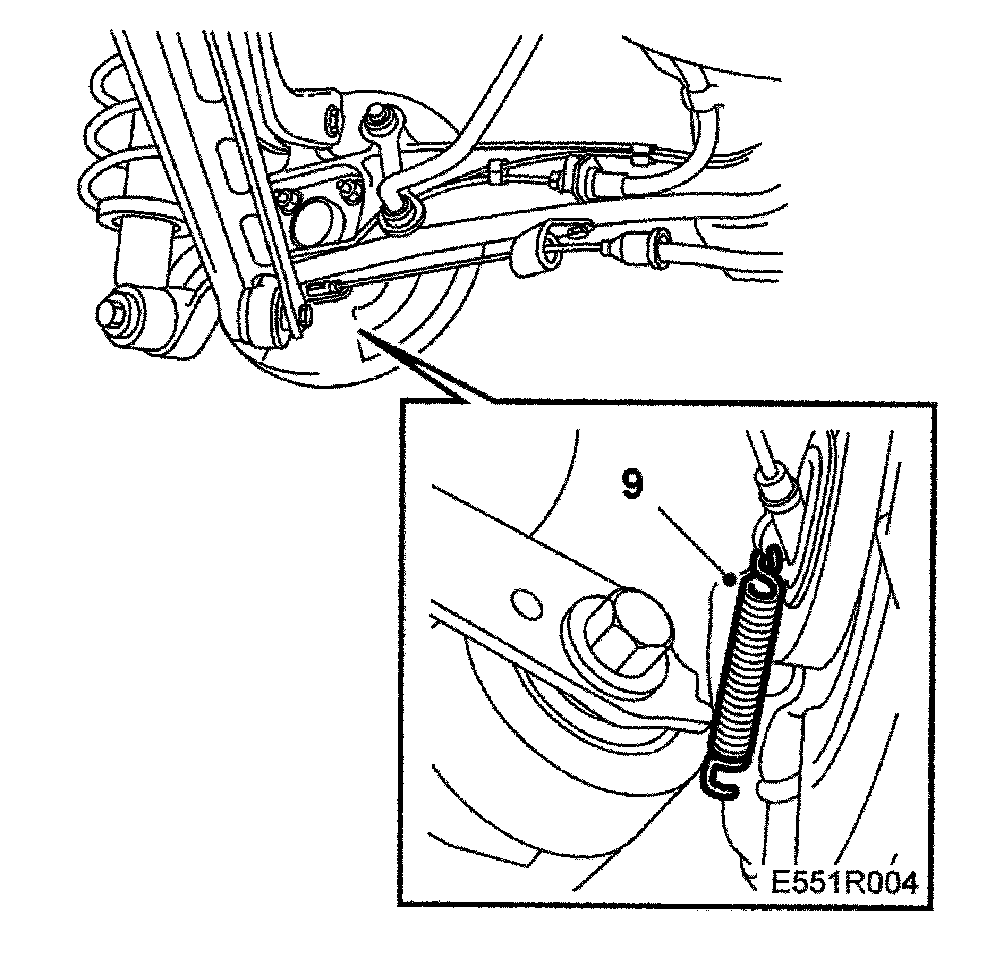 9

E551R004