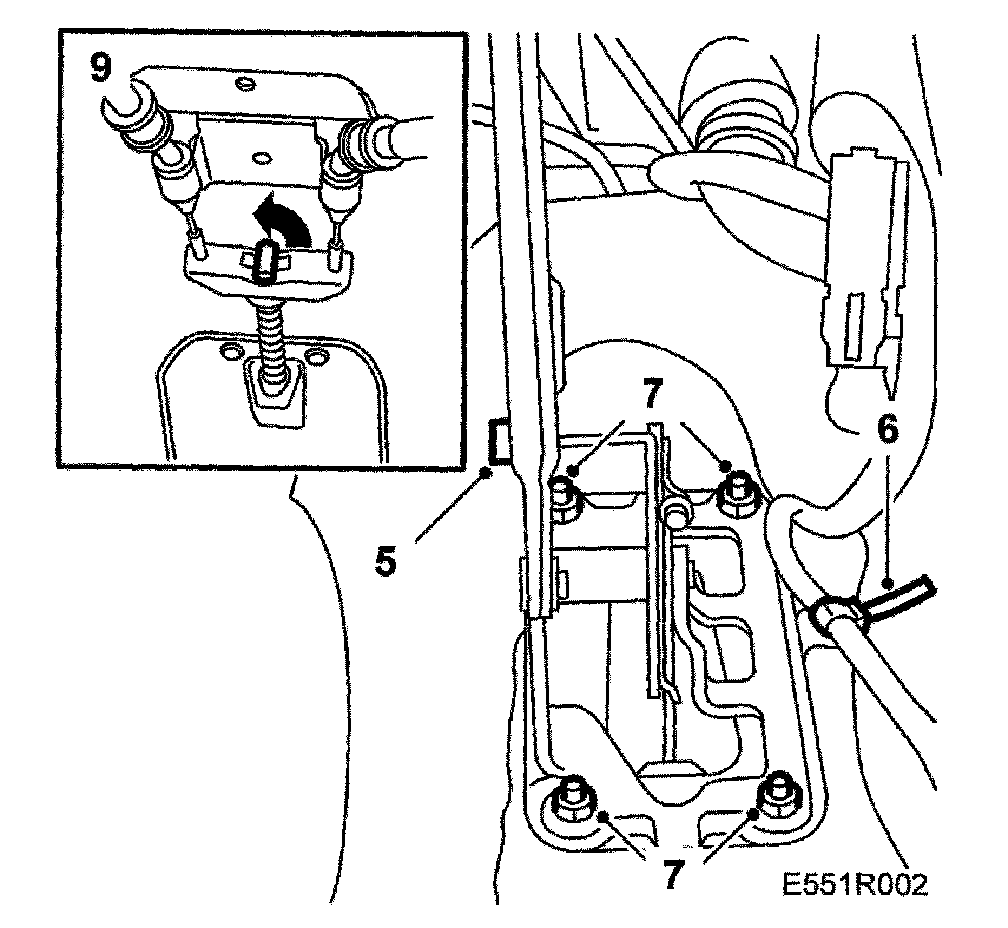 9
7
6
5
7
E551R002