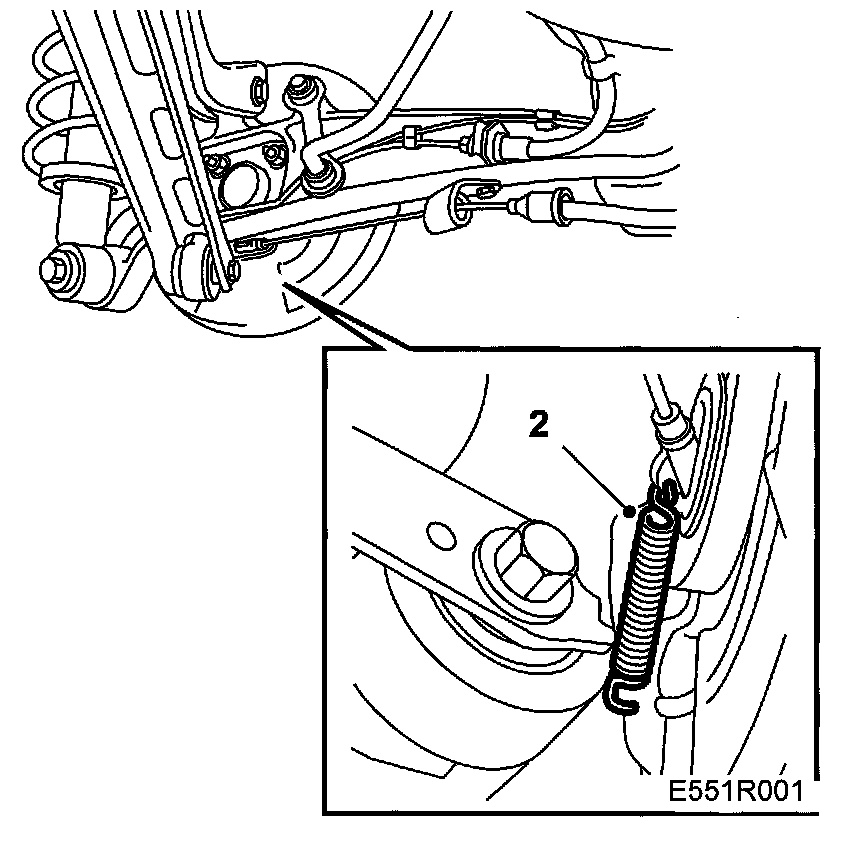 2

E551R001