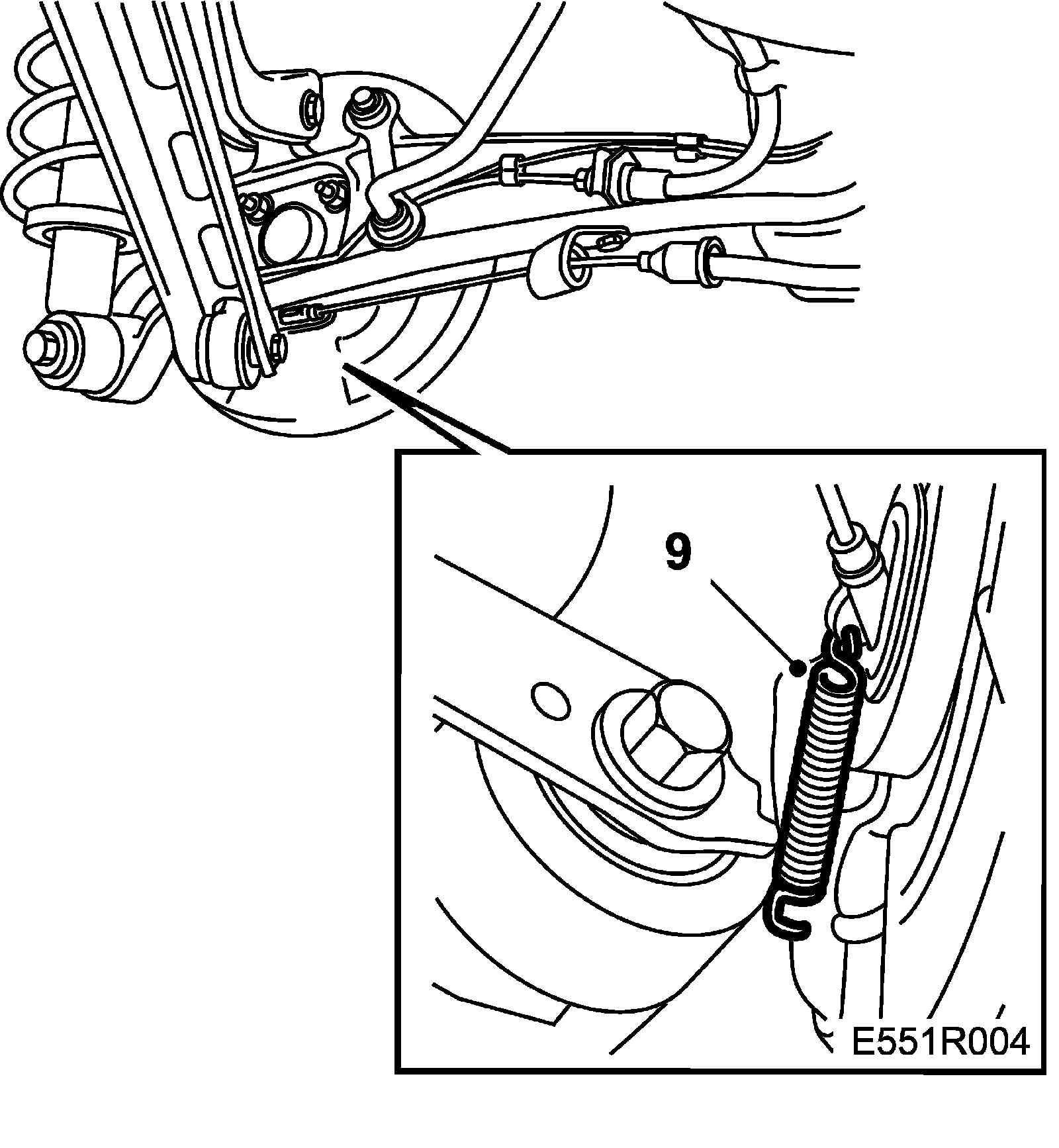 9

E551R004