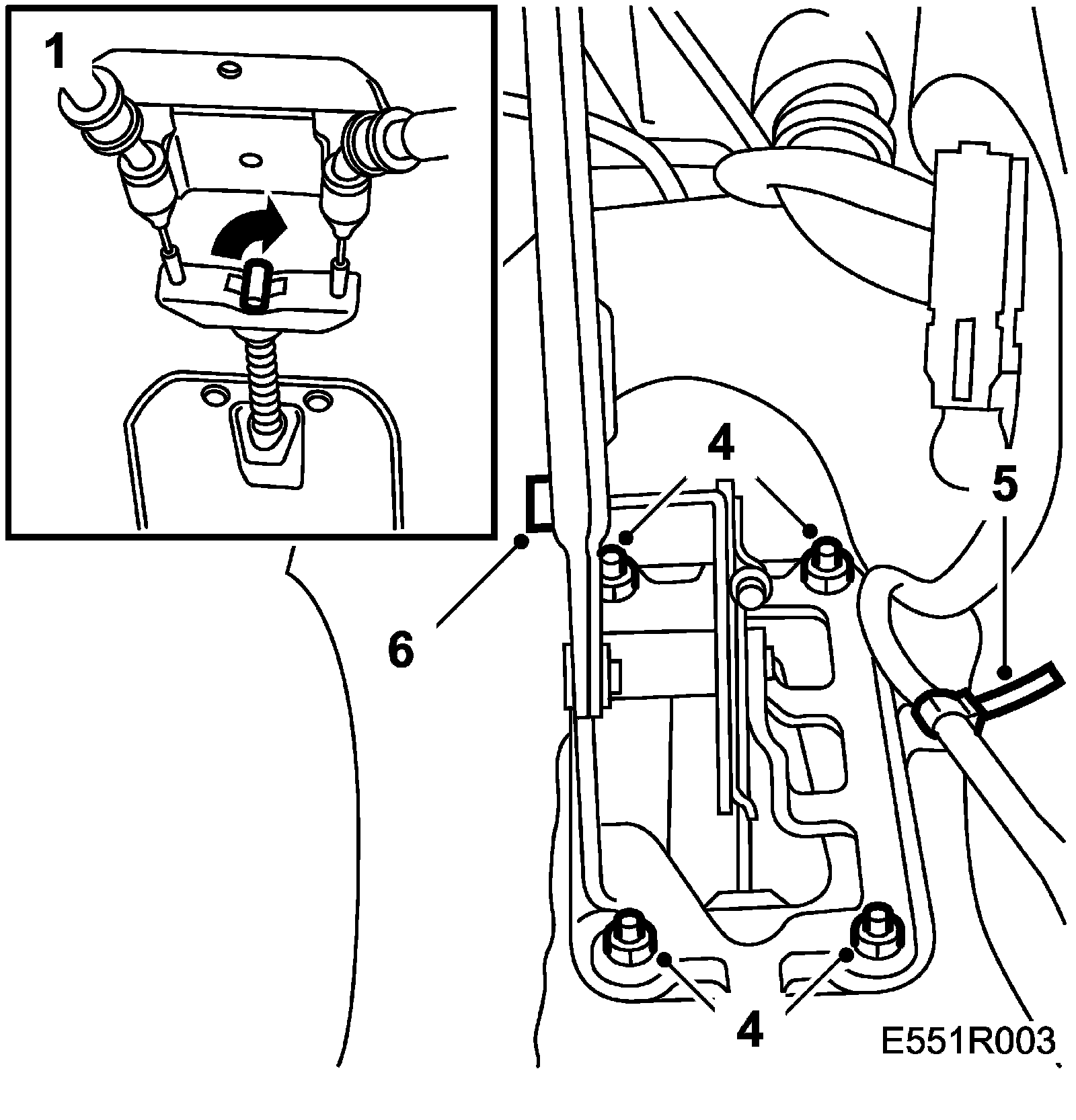 1

4

5

6

4

E551R003