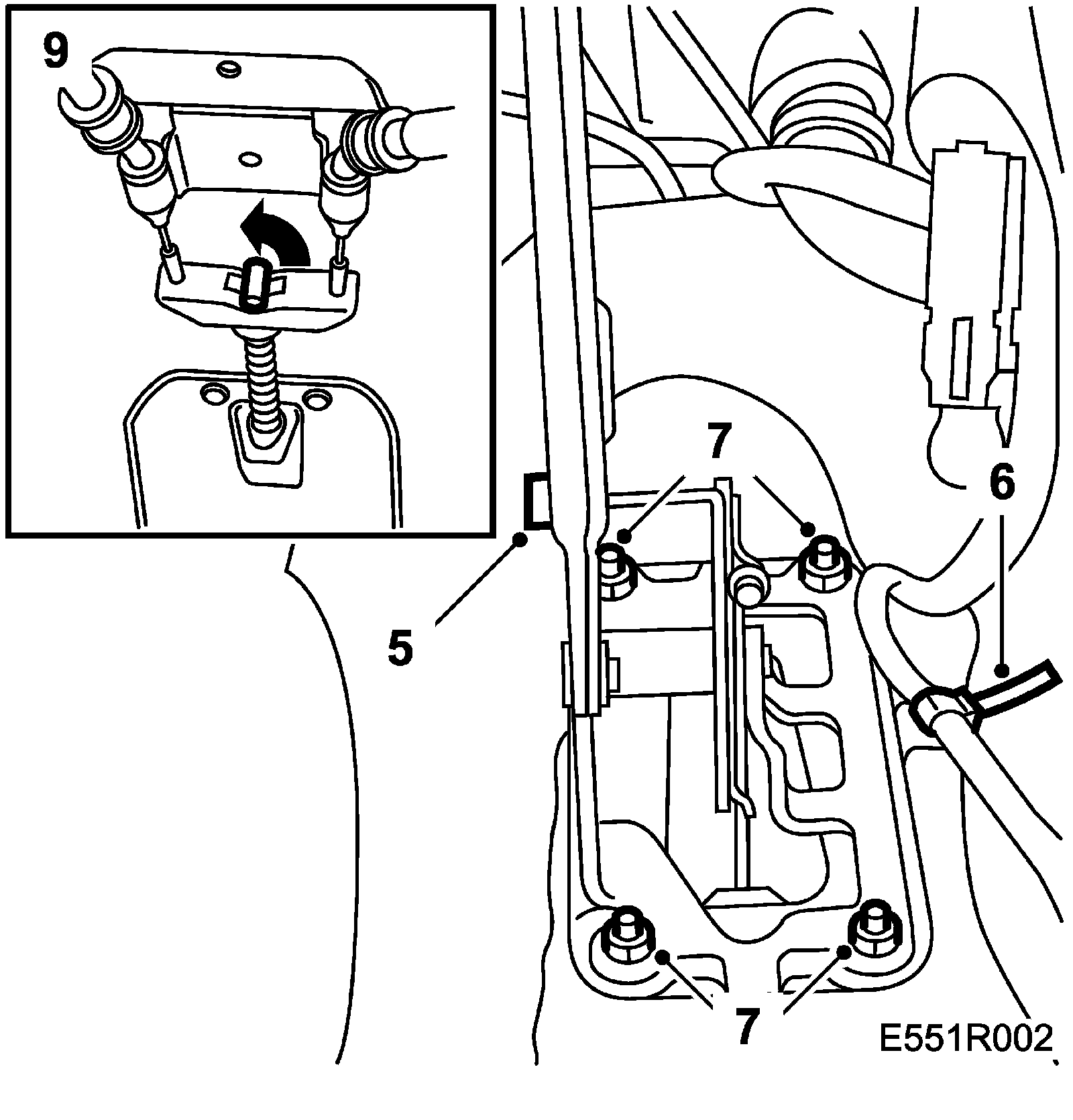 9

7

6

5

7

E551R002