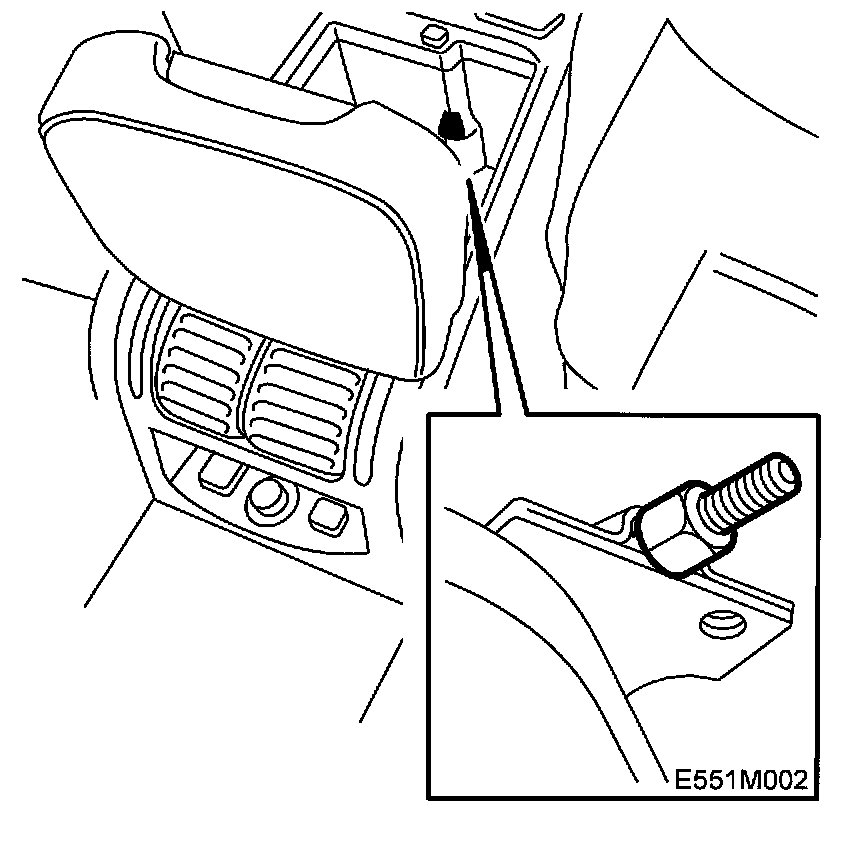 E551M002