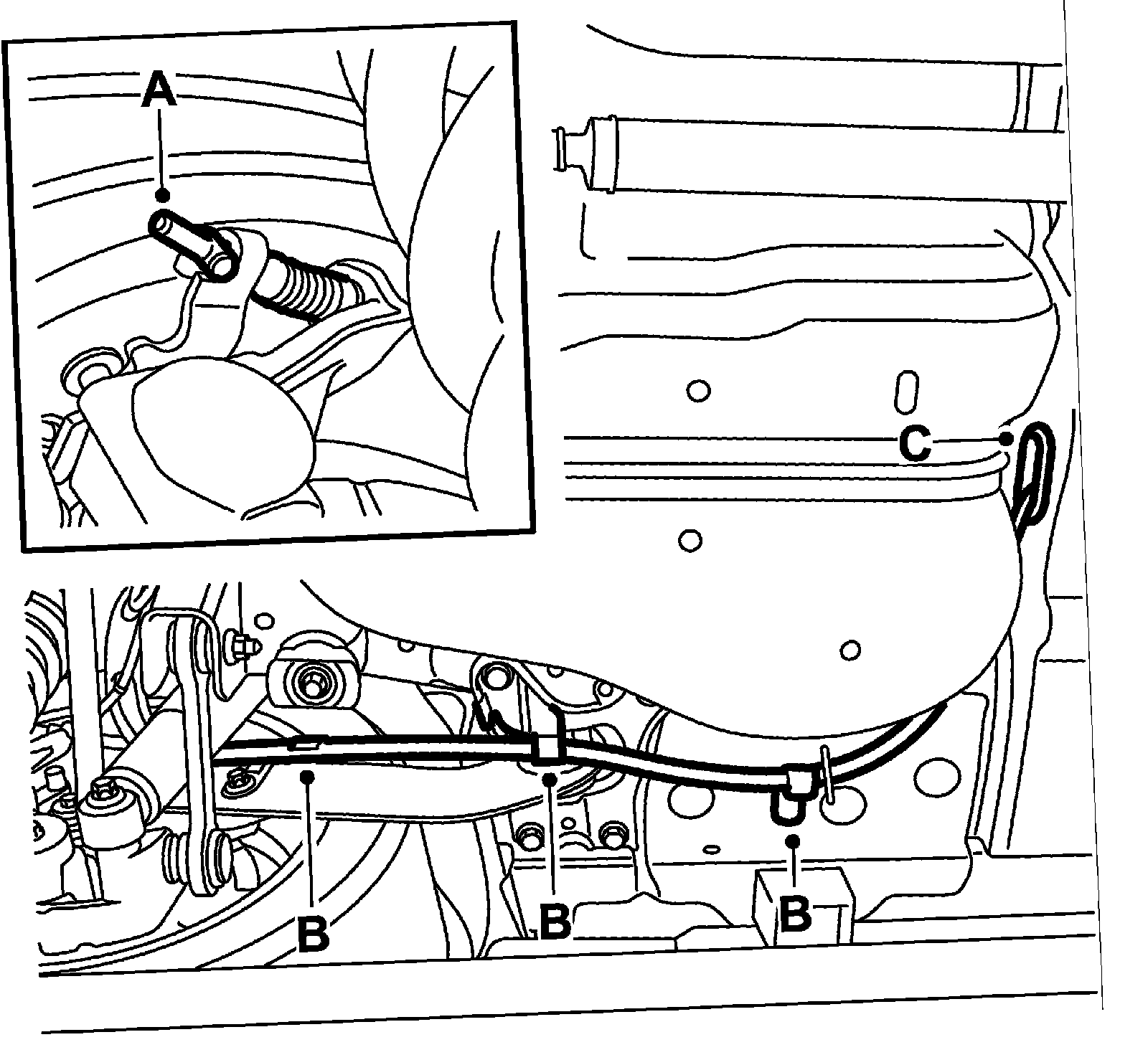 A
C
B
B
B