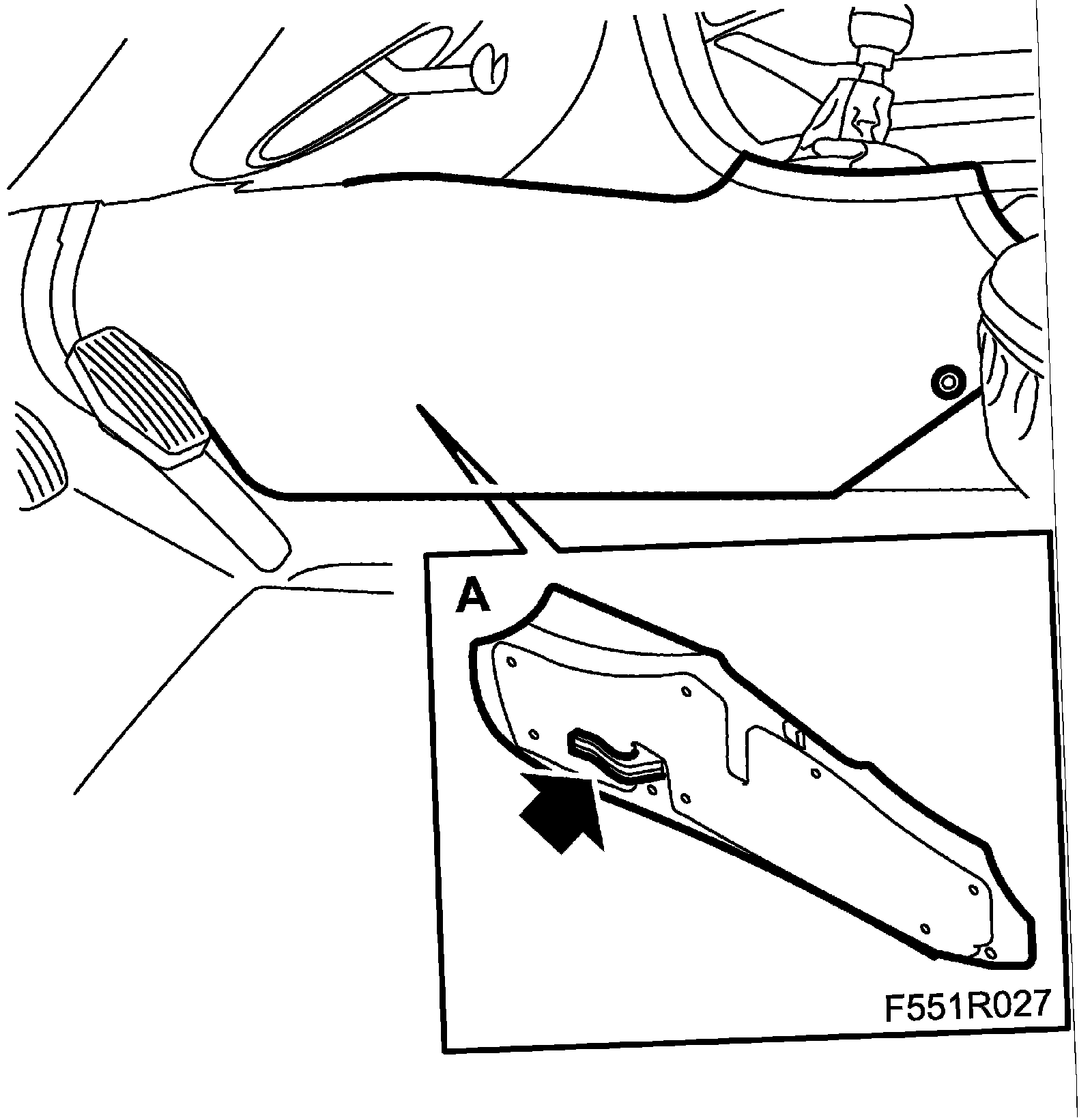 A

F551R027