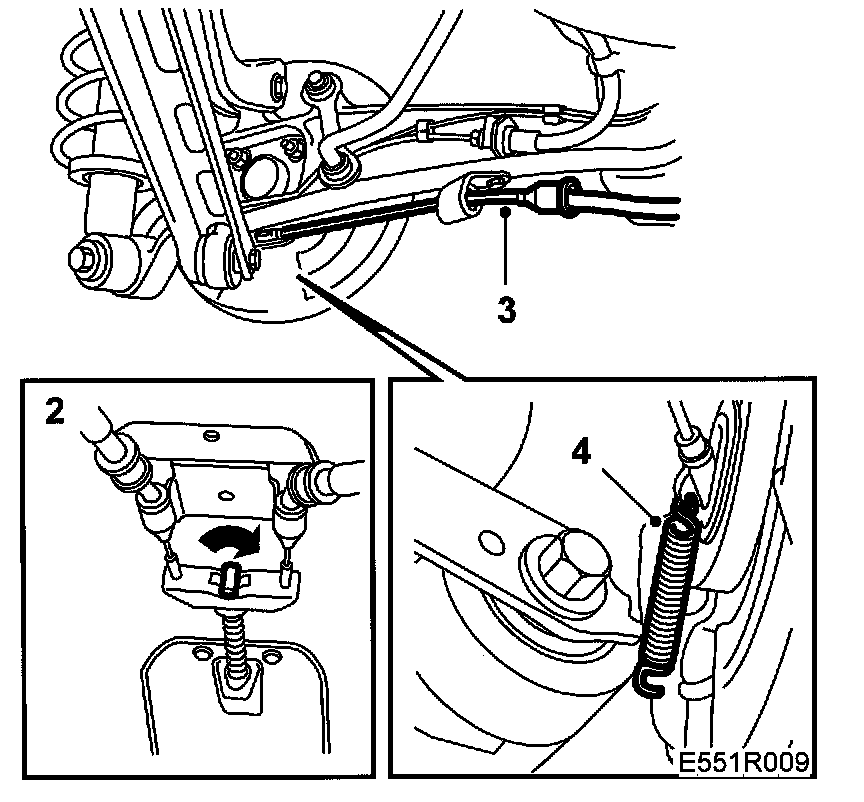 3

2

4

E551R009