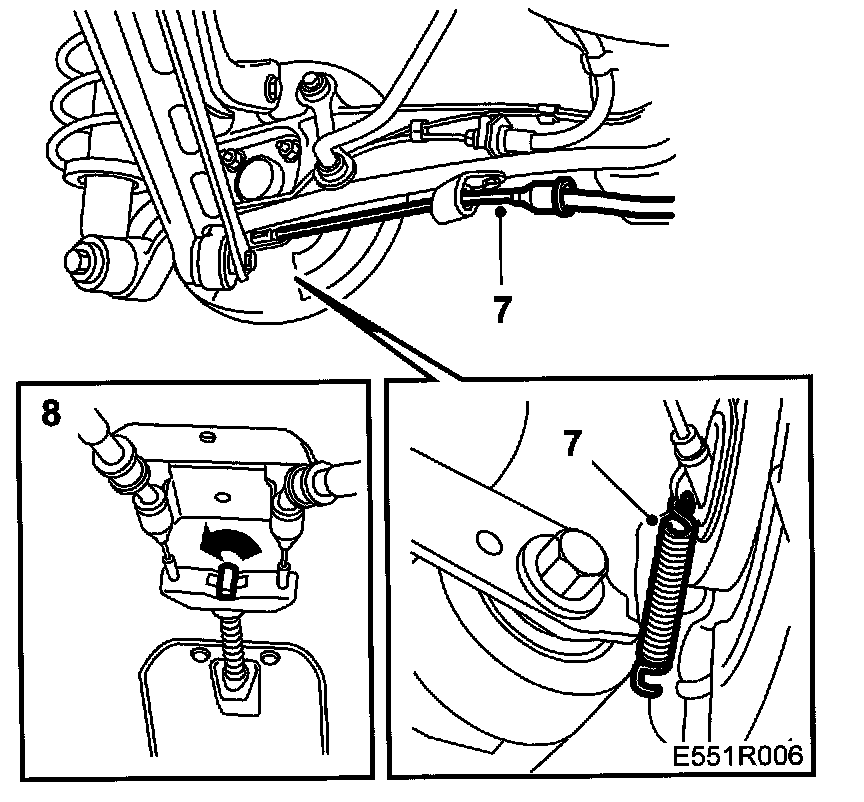 7

8

7

E551R006