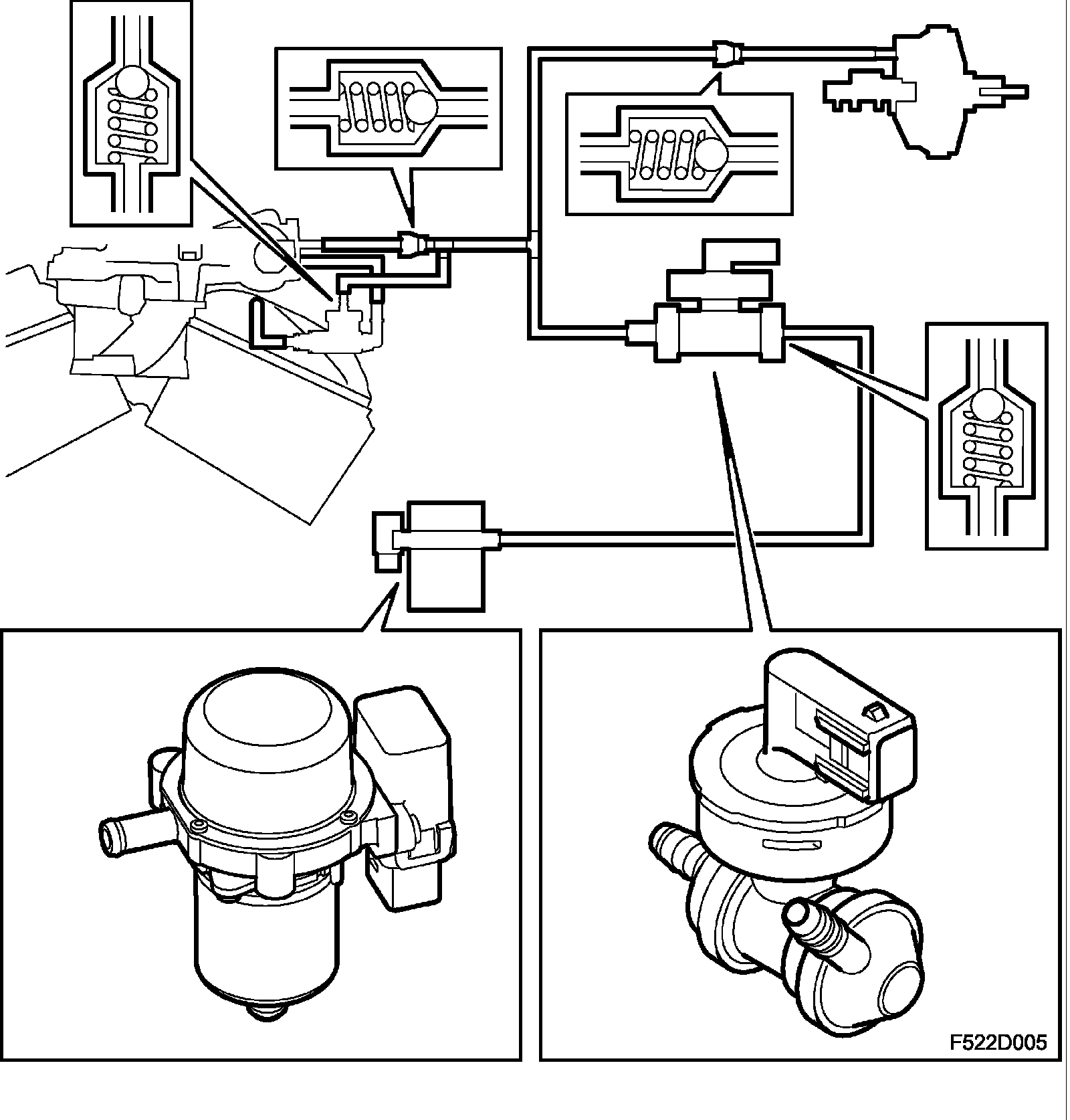 F522D005