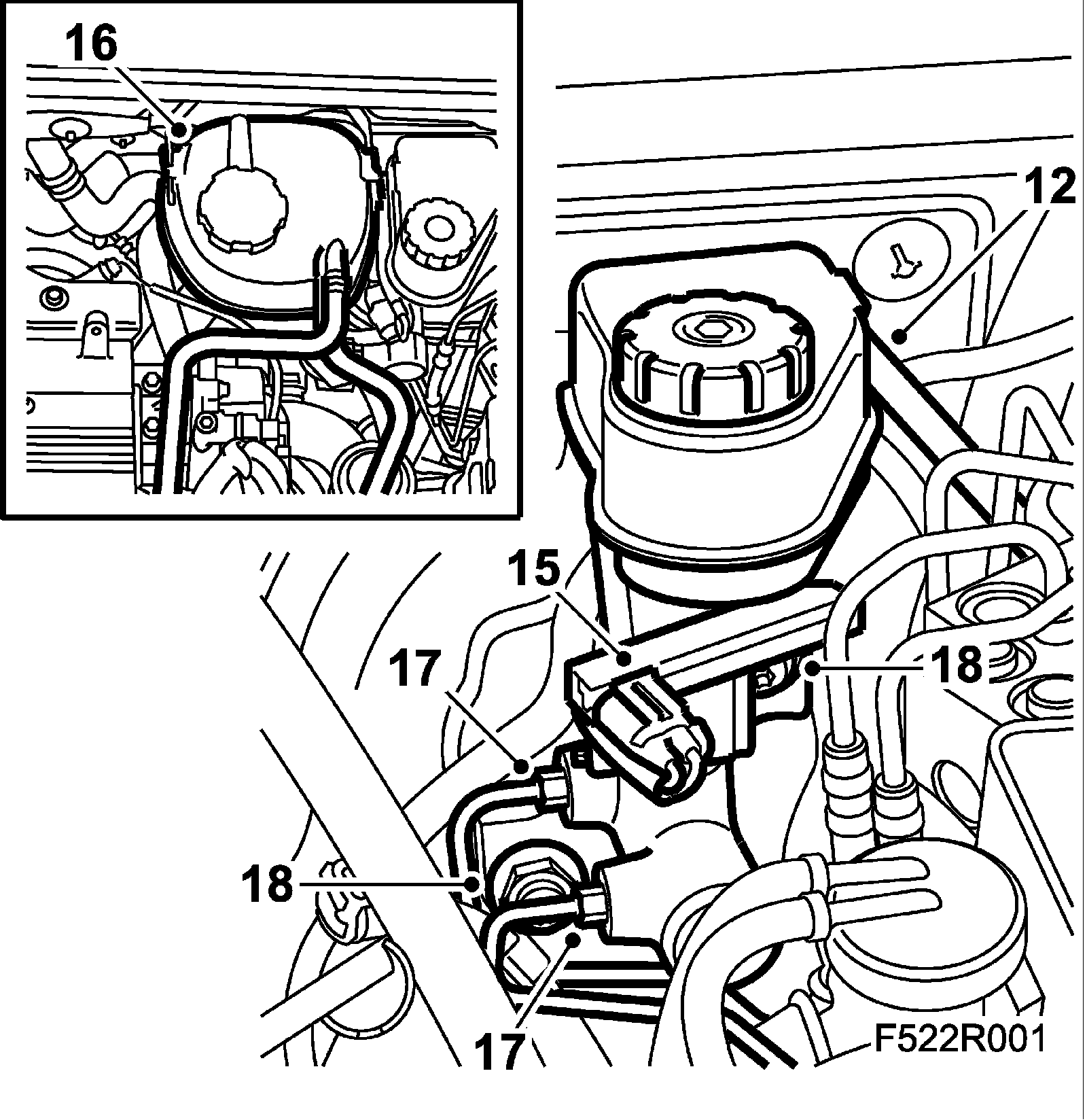 16
12
15
17
18
18
17
F522R001