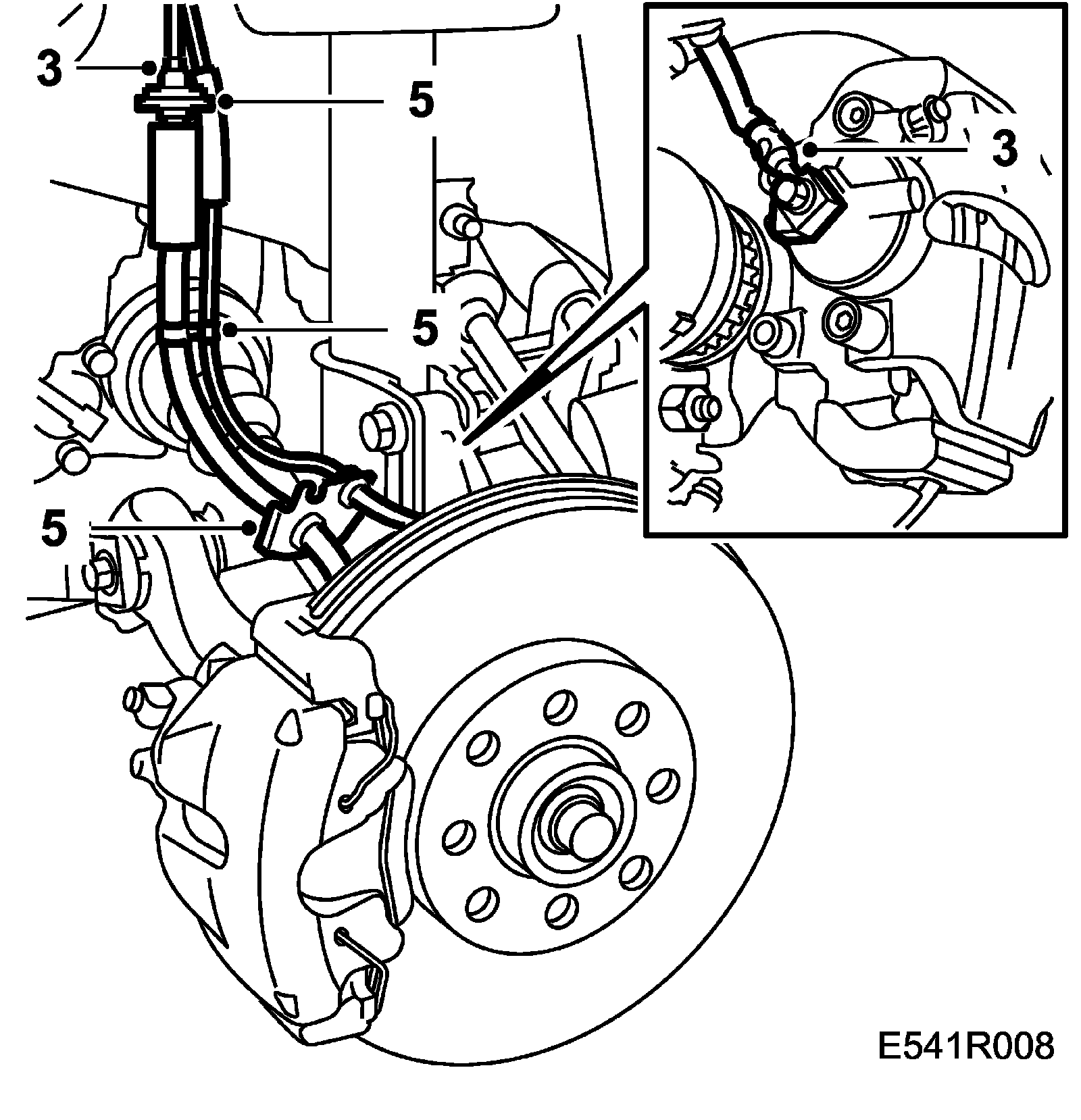 3
5
5
5
3
E541R008