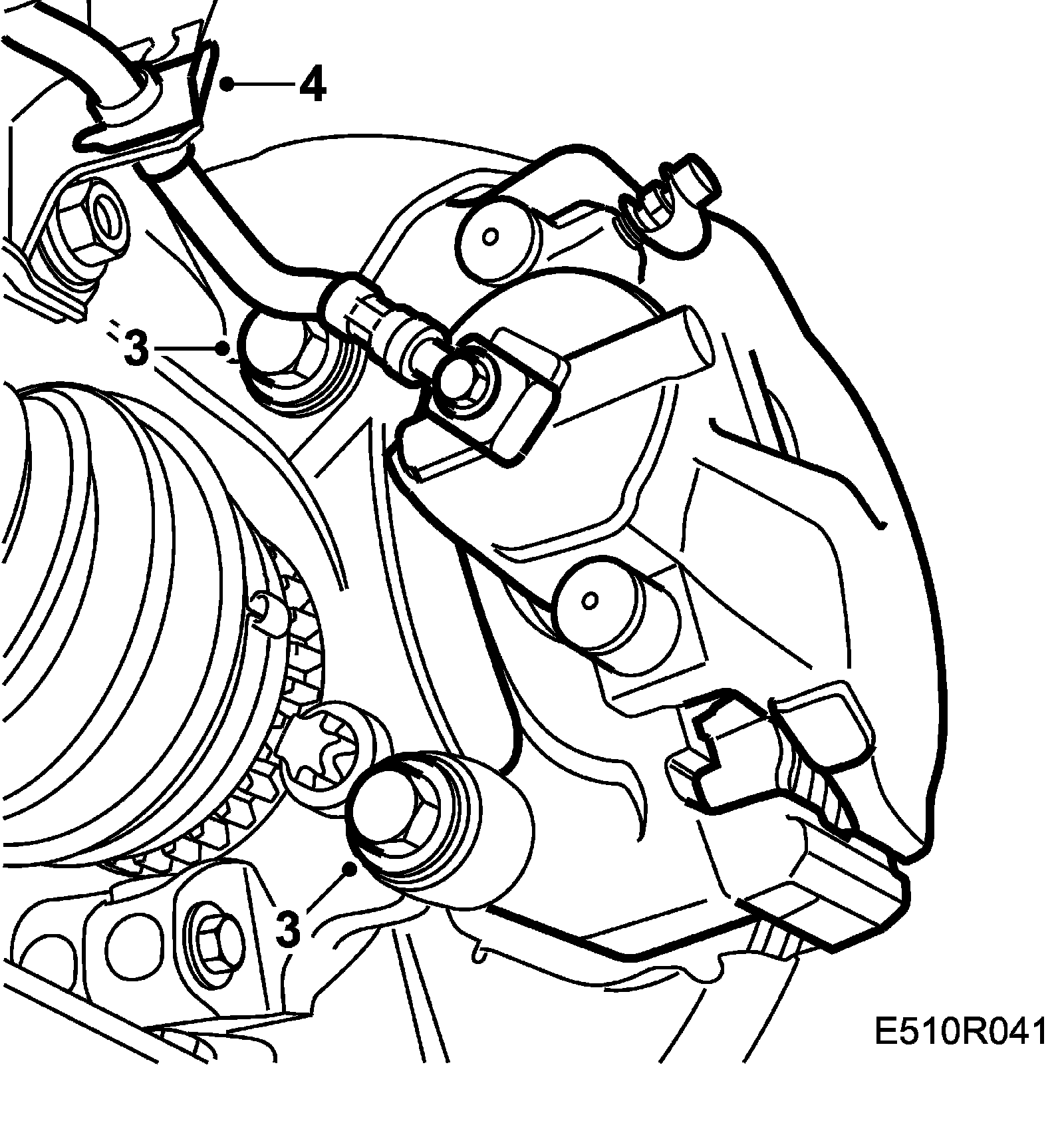 4
3
3
E510R041