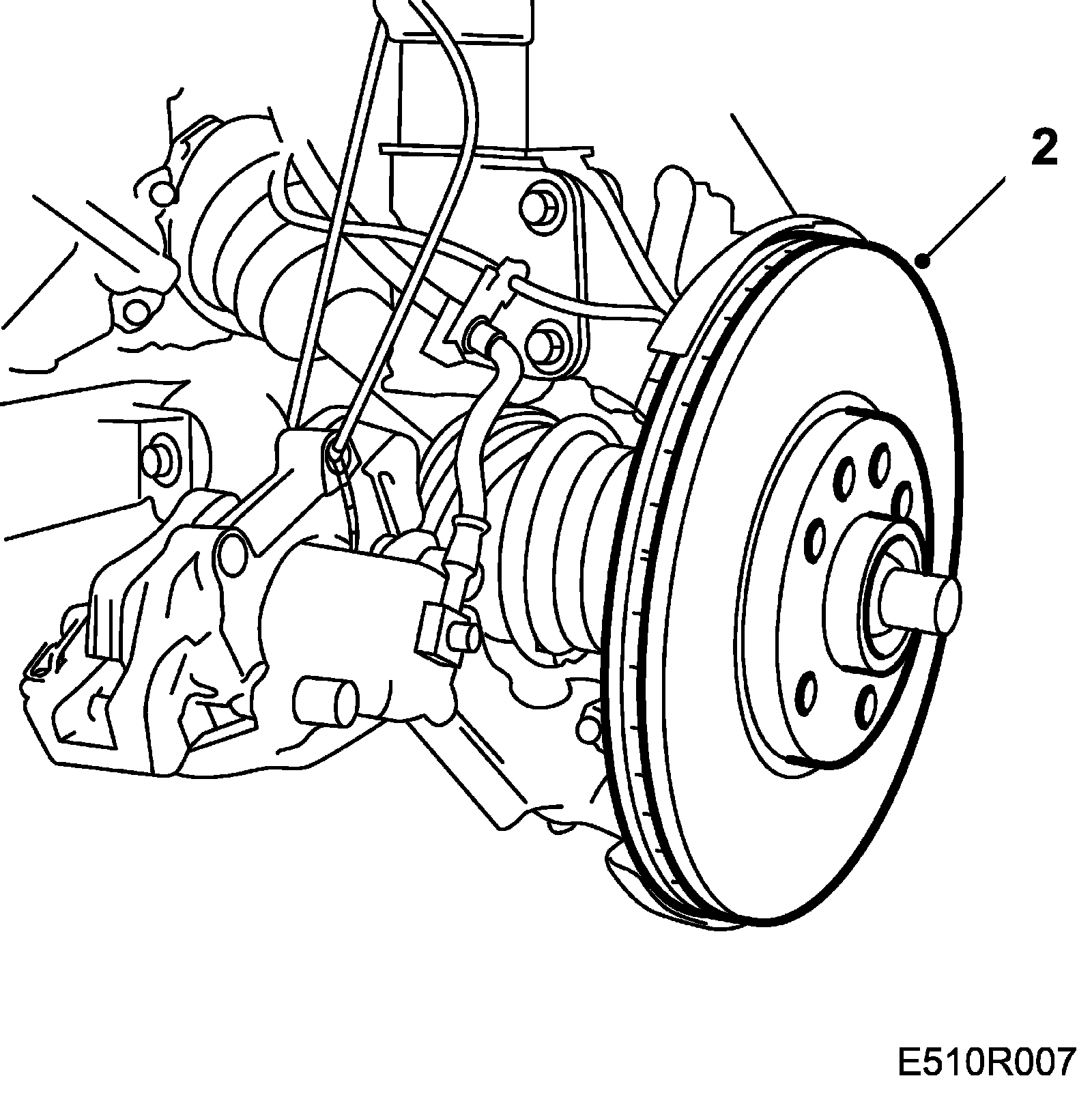 2

E510R007