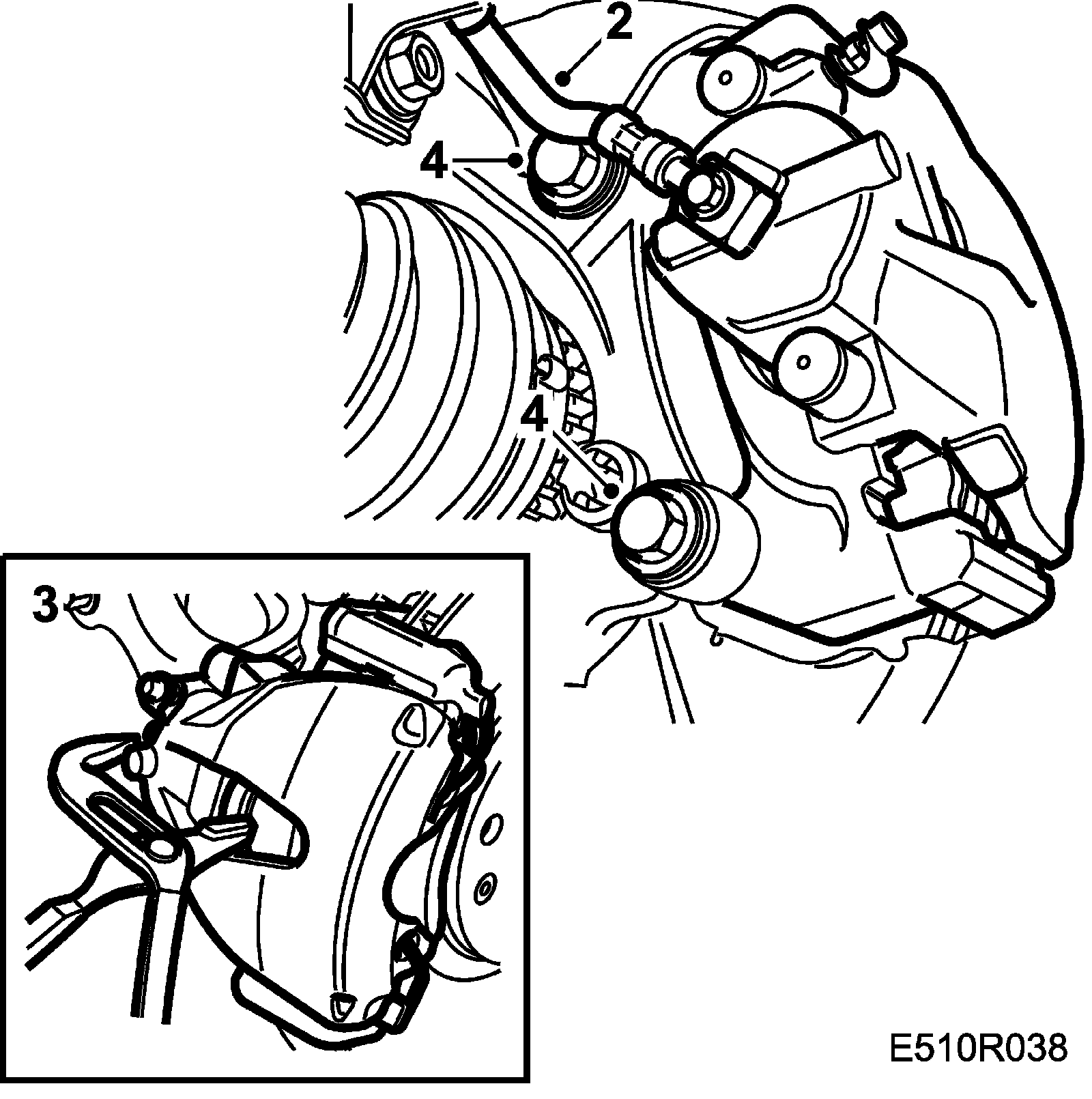 2
4
4
3
E510R038