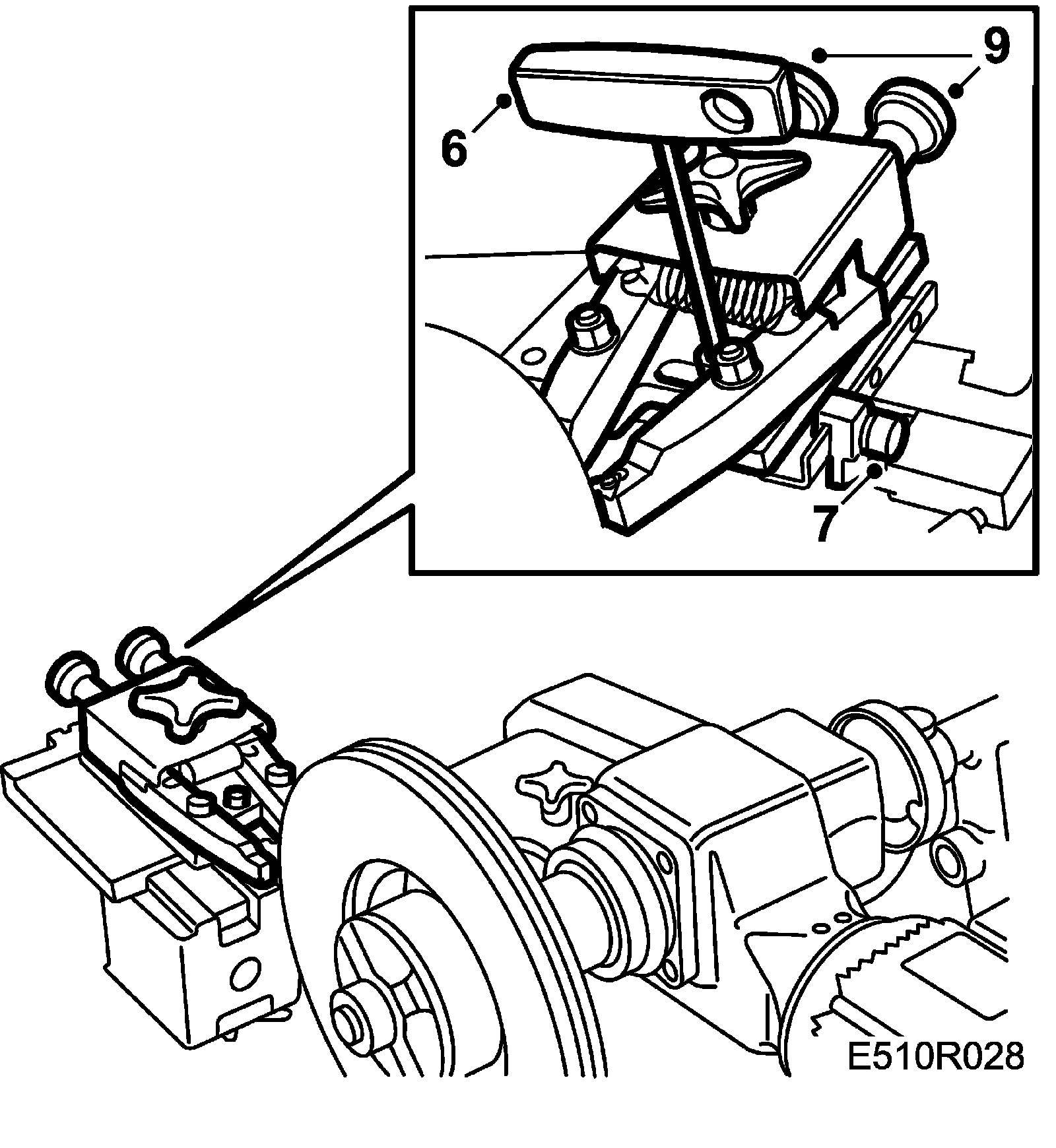 9
6
7
E510R028