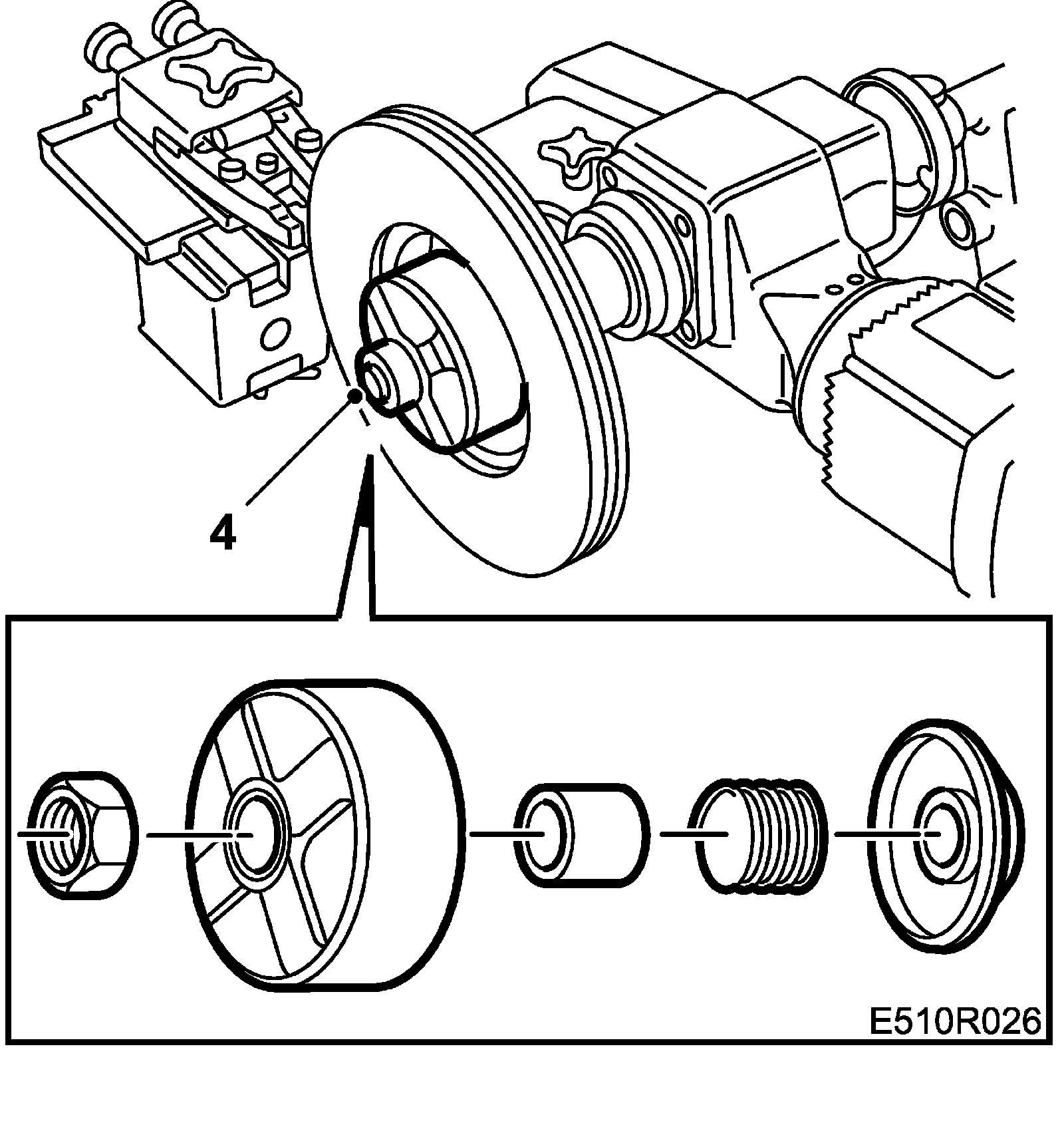 4

E510R026