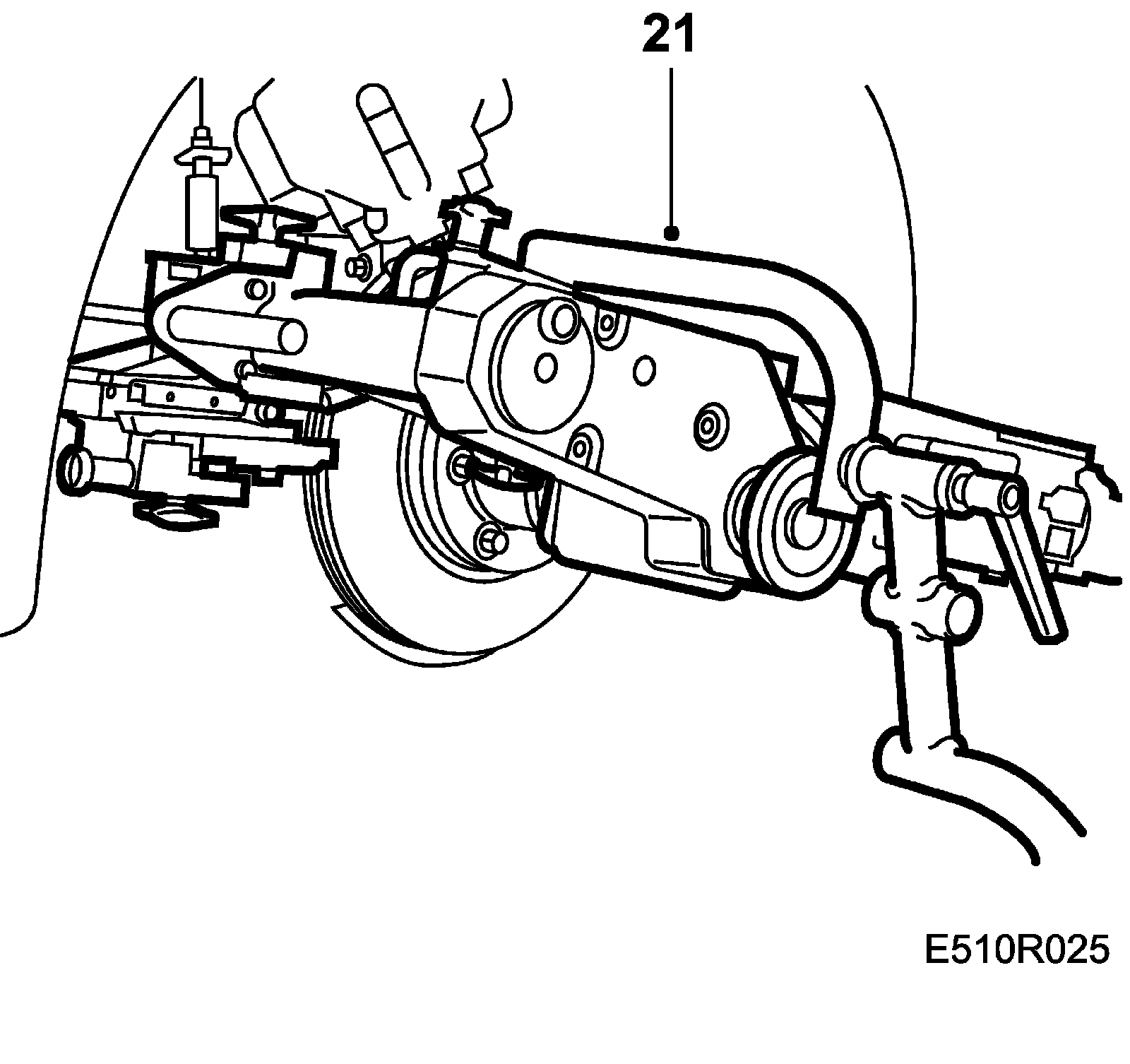 21

E510R025