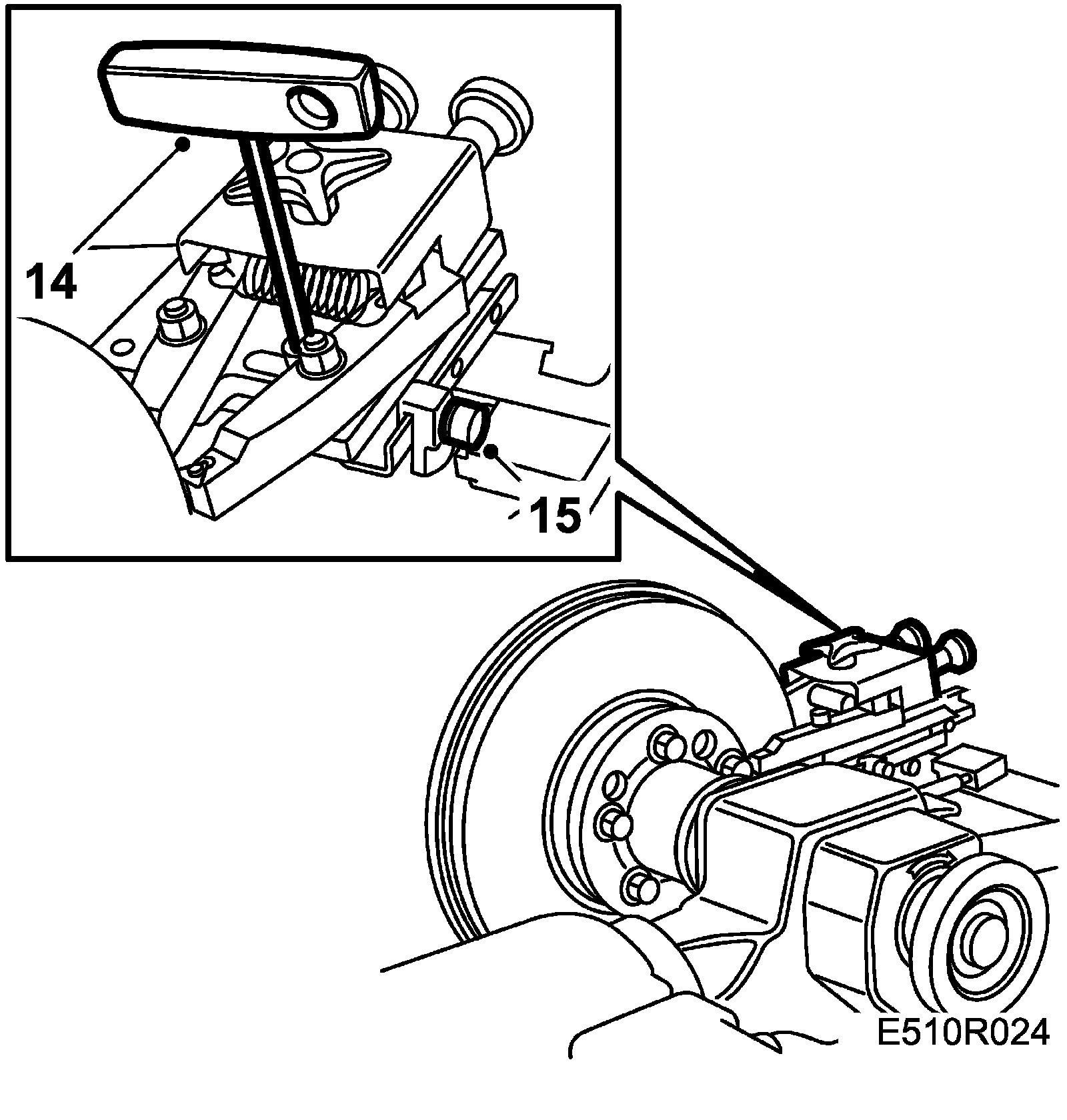 14

15

E510R024