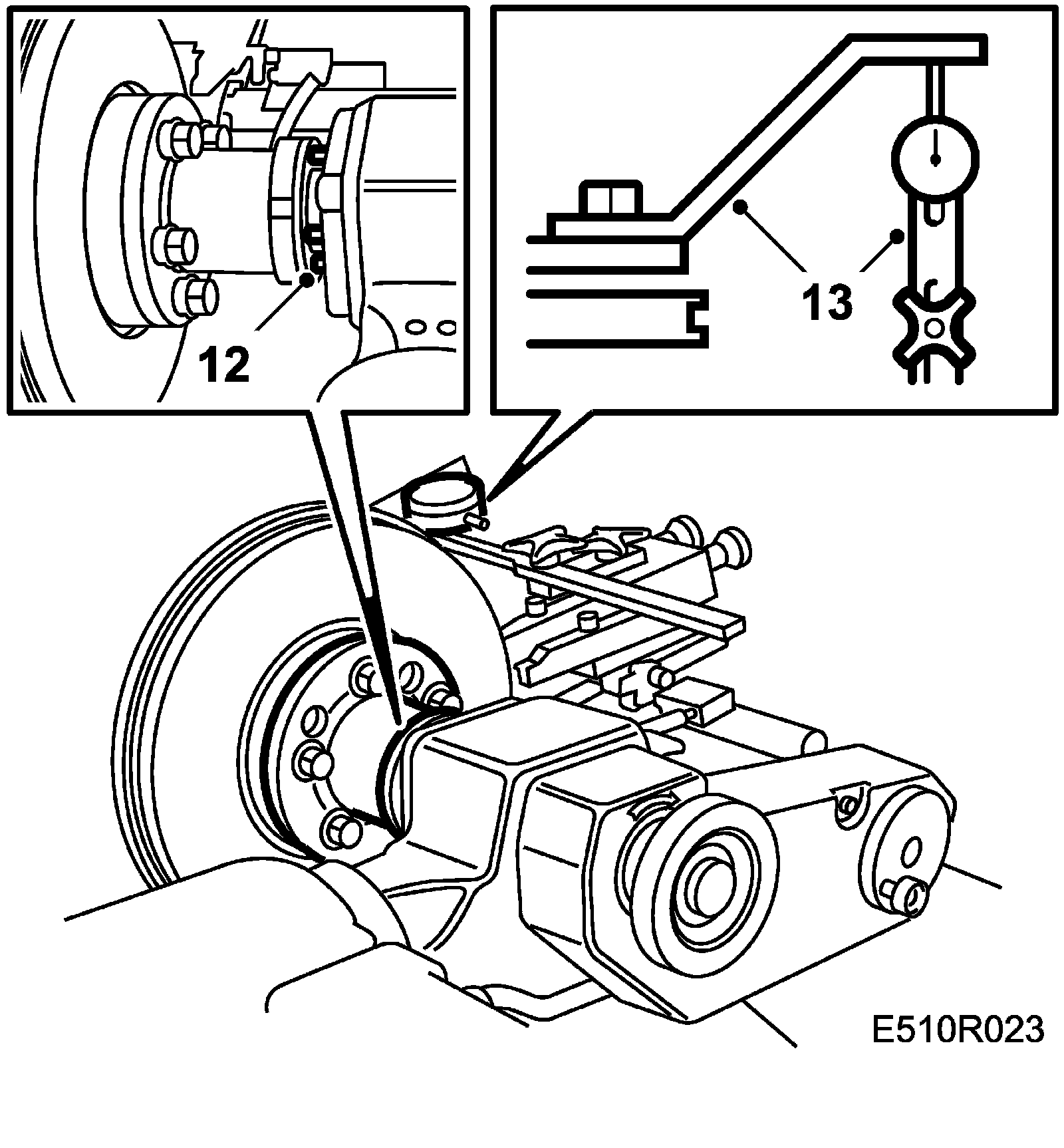 12

13

E510R023