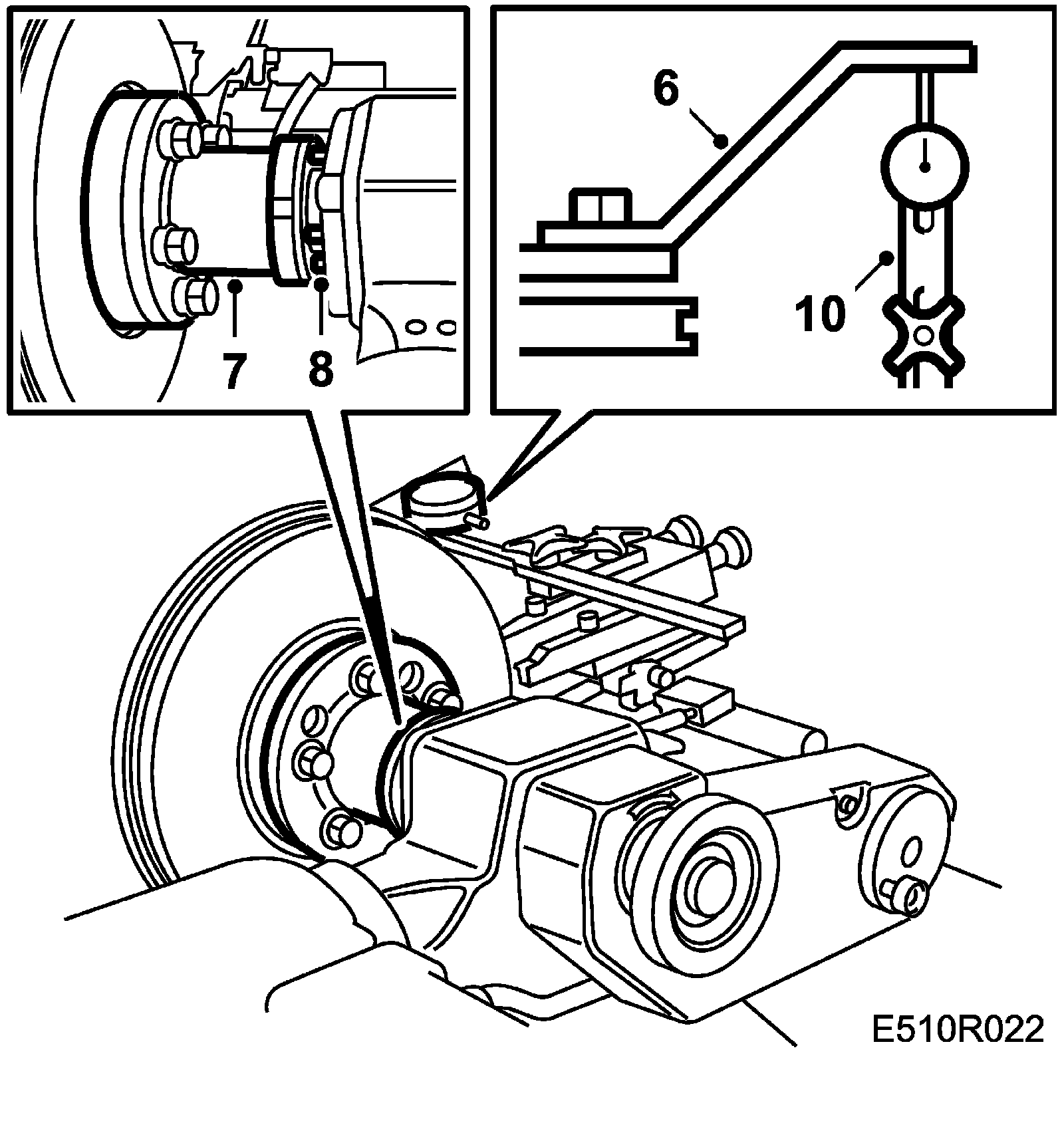 7
8
6
10
E510R022