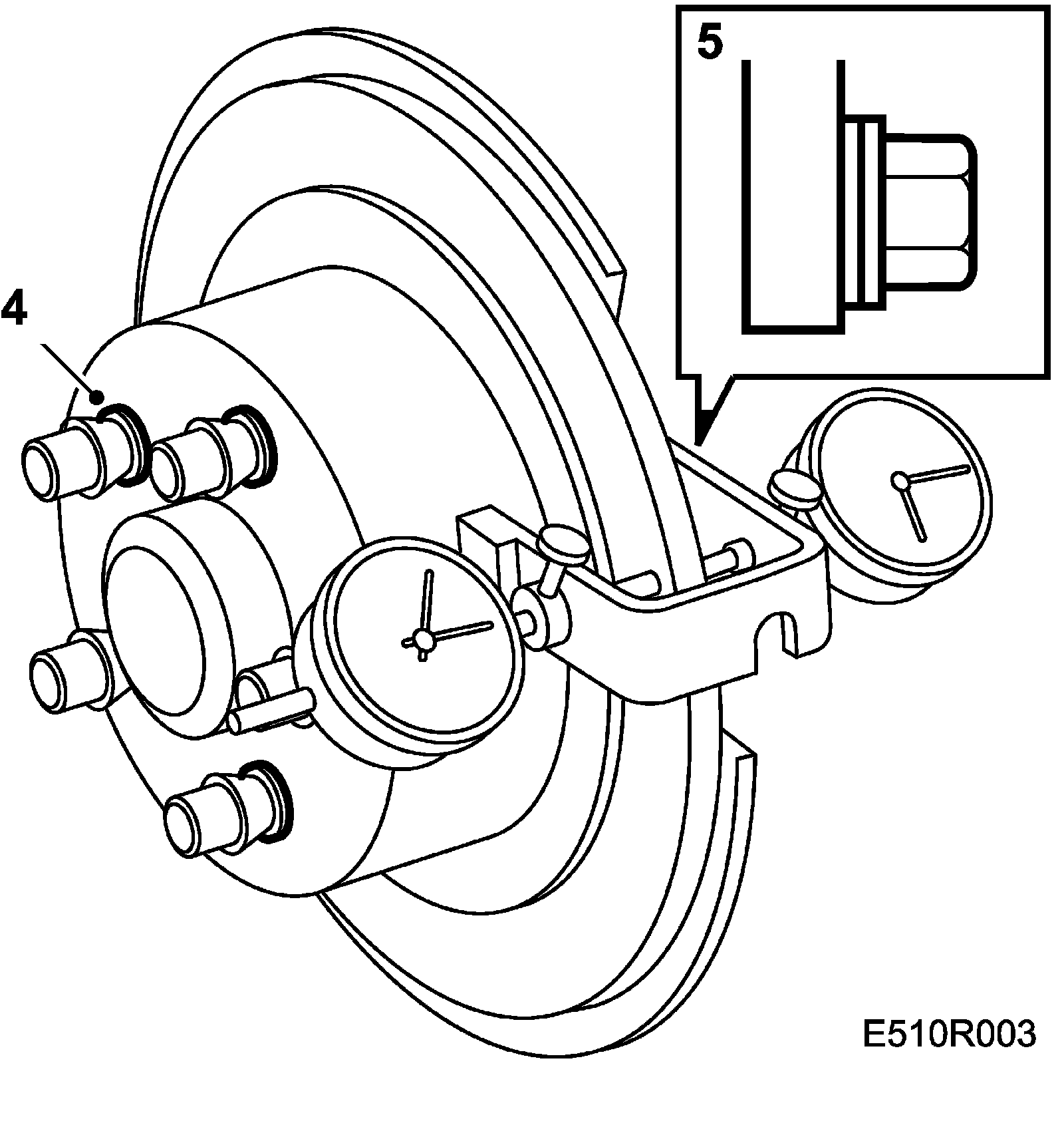 5

4

E510R003