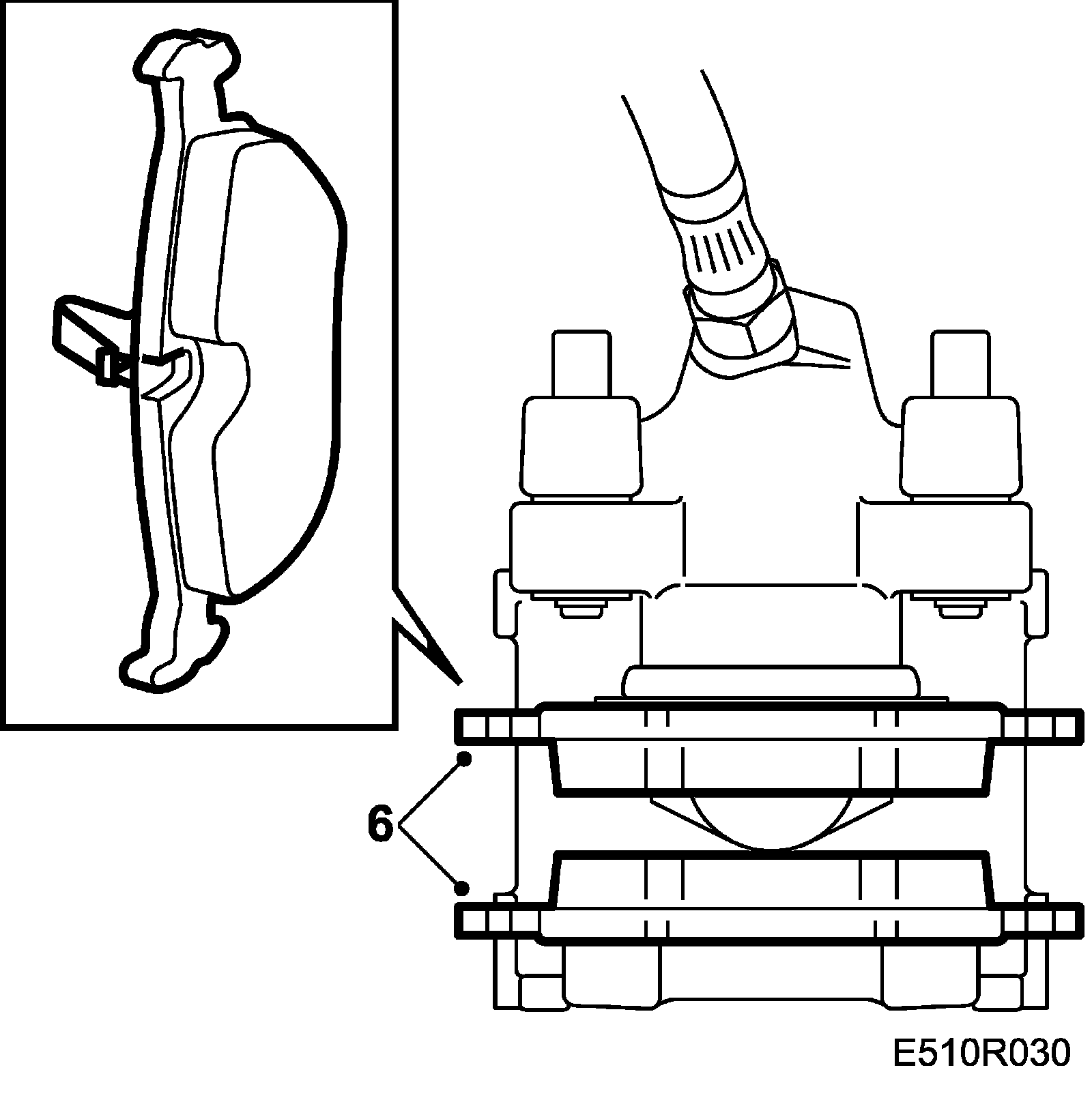 6

E510R030