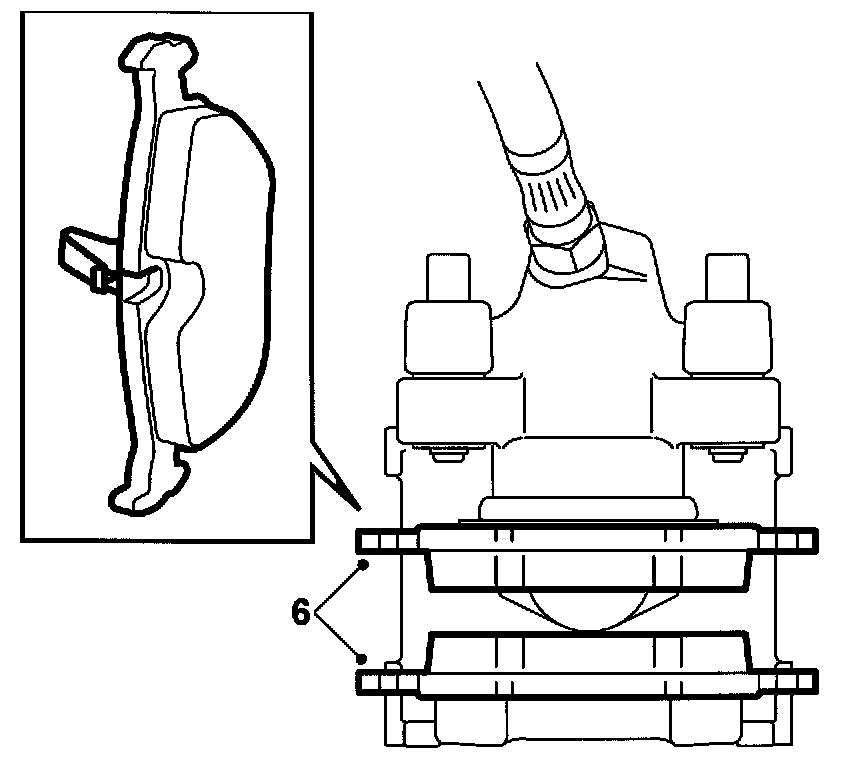 6