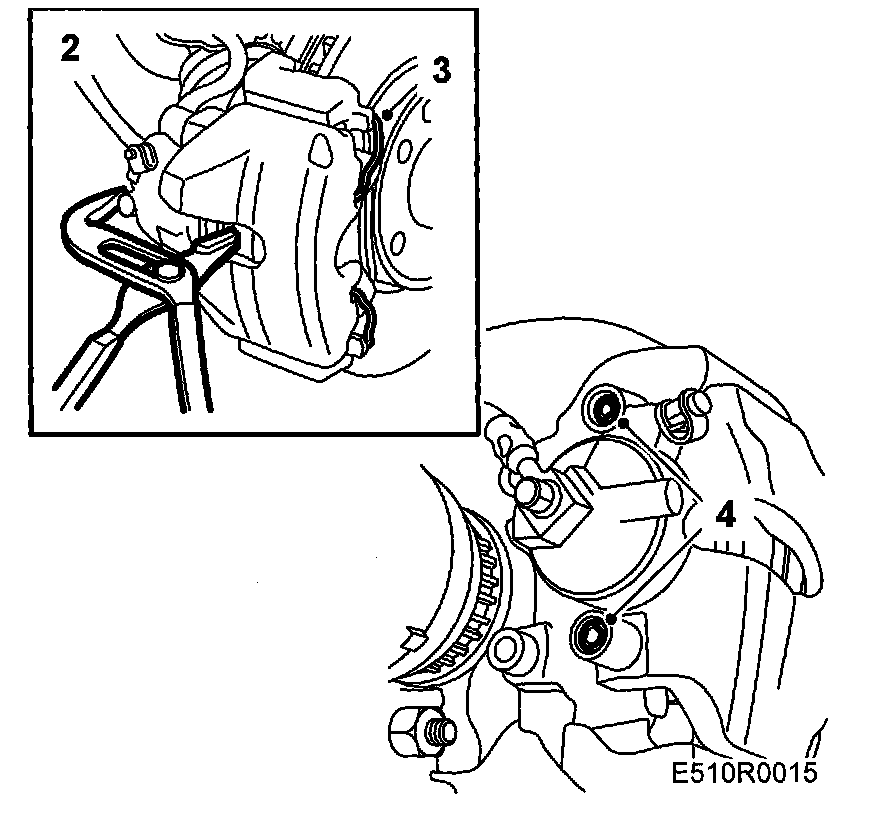 2
3
4
E510R0015