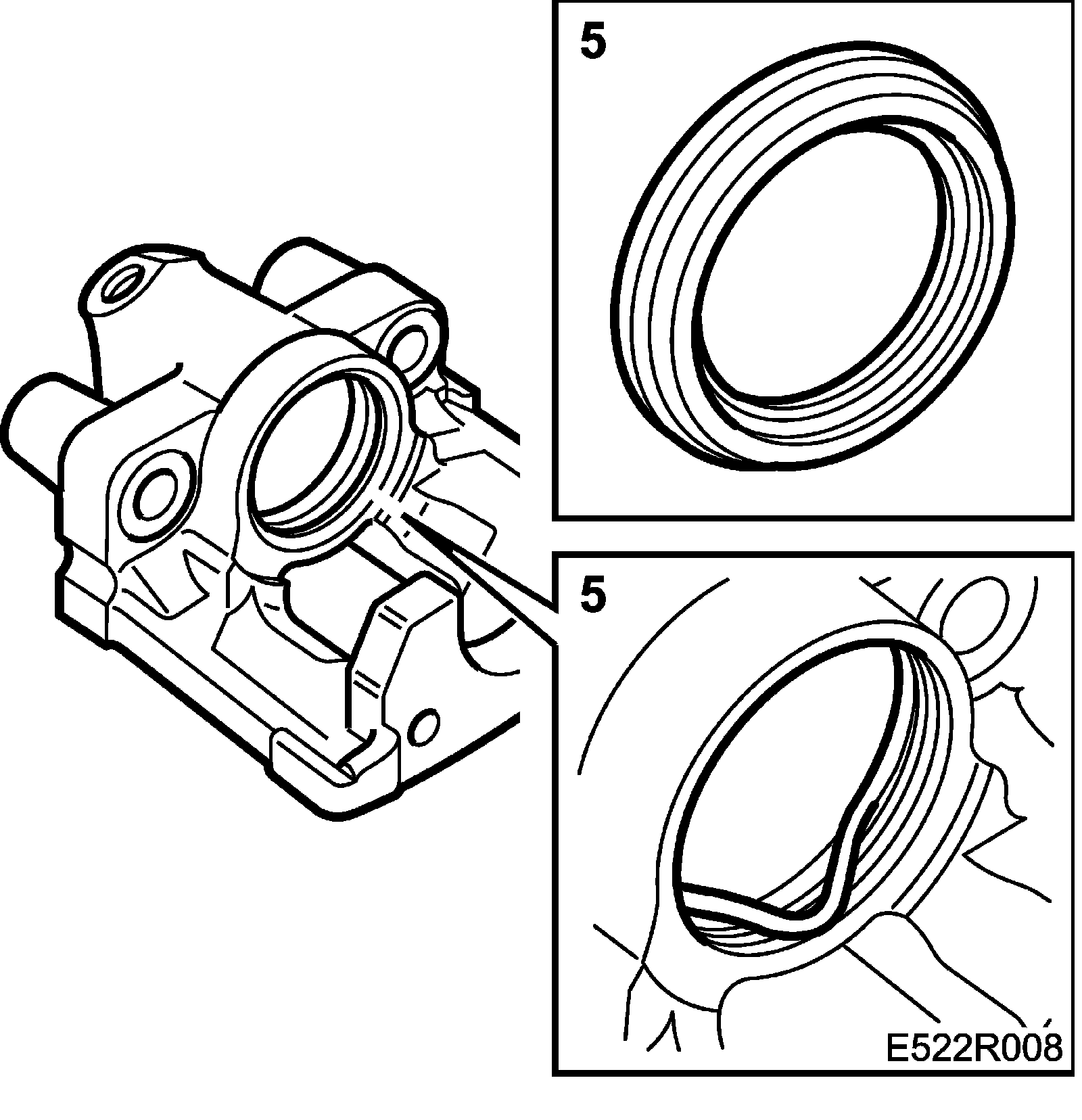 5

5

E522R008