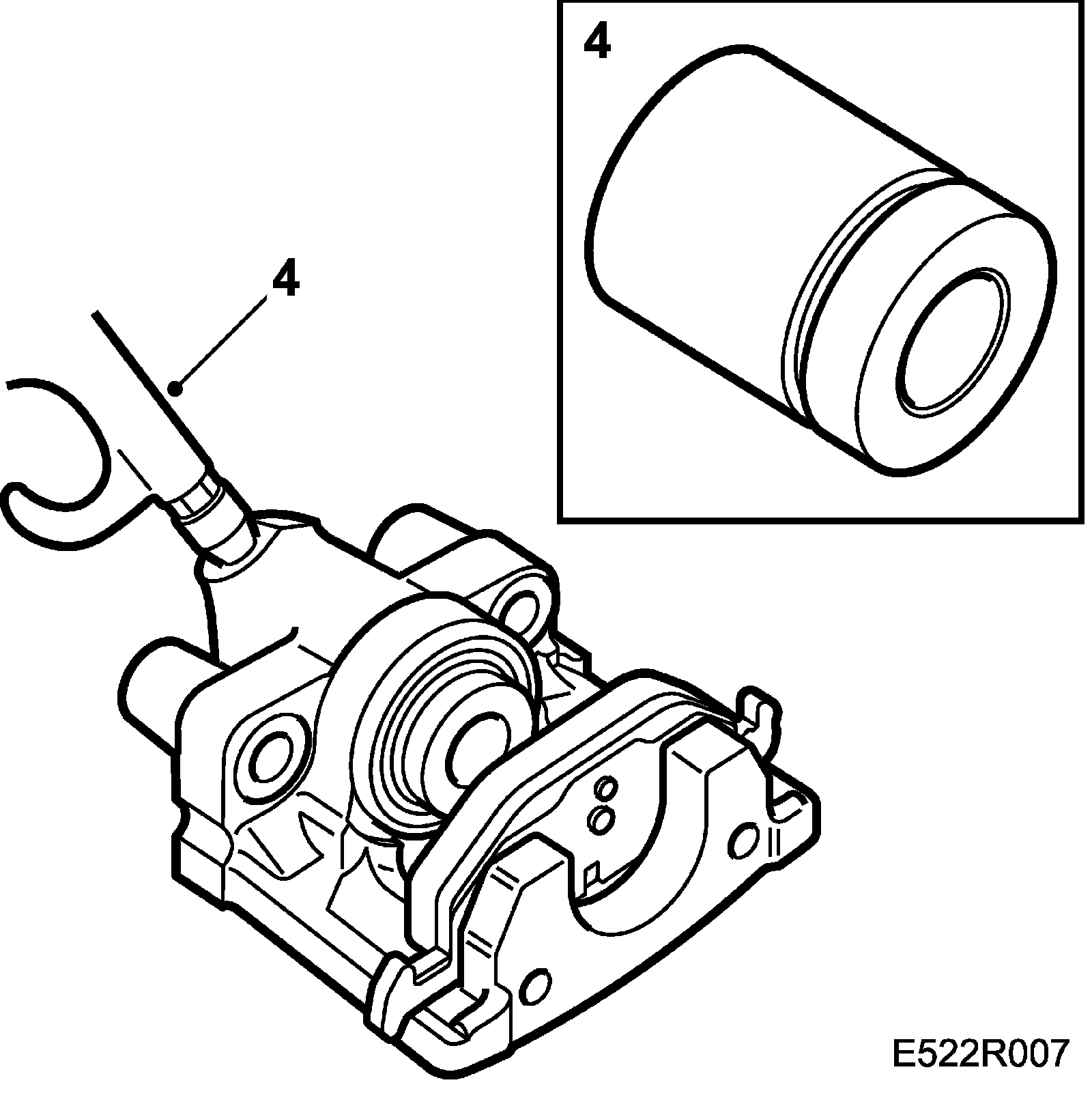 4

4

E522R007