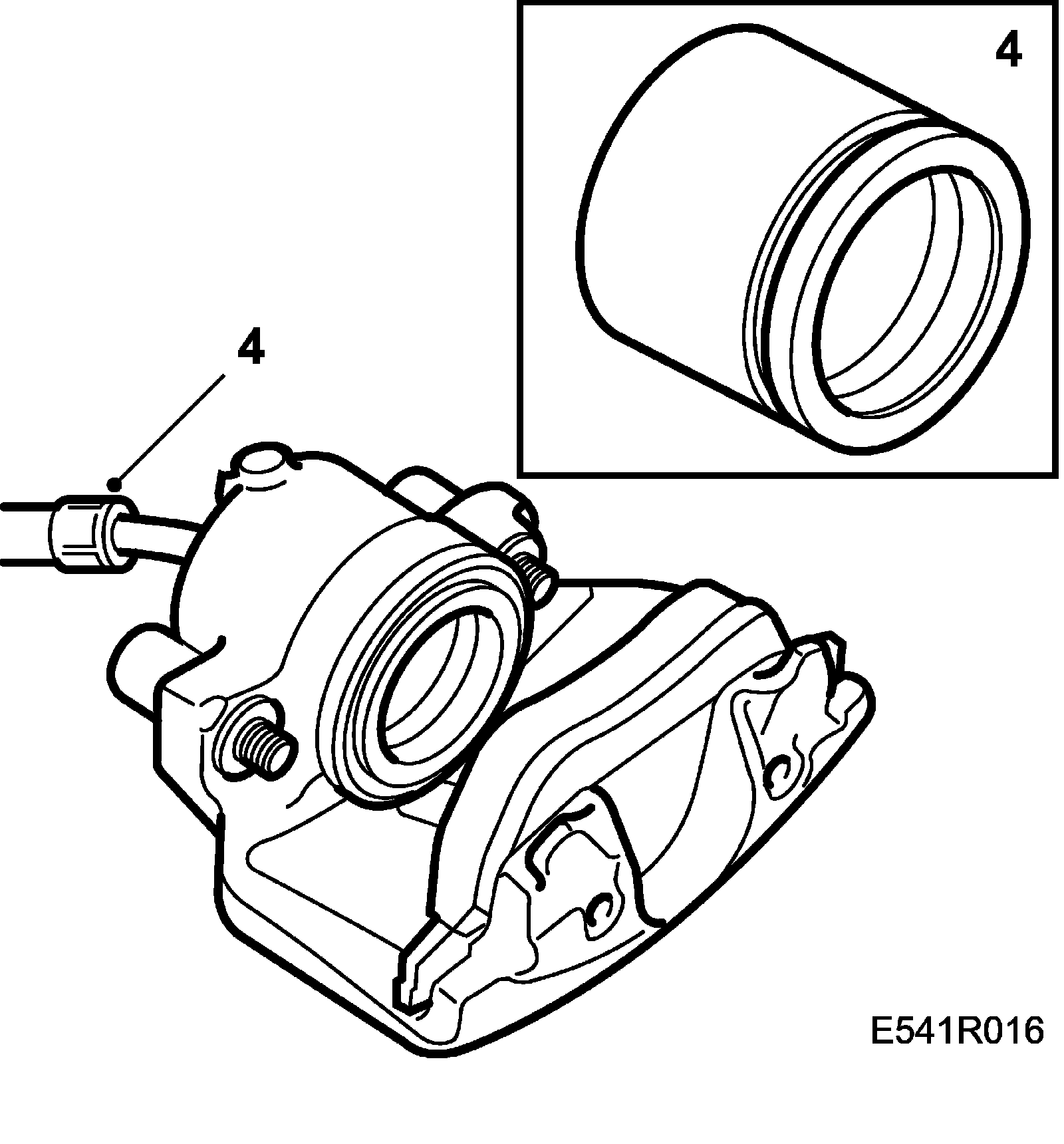 4

4

E541R016