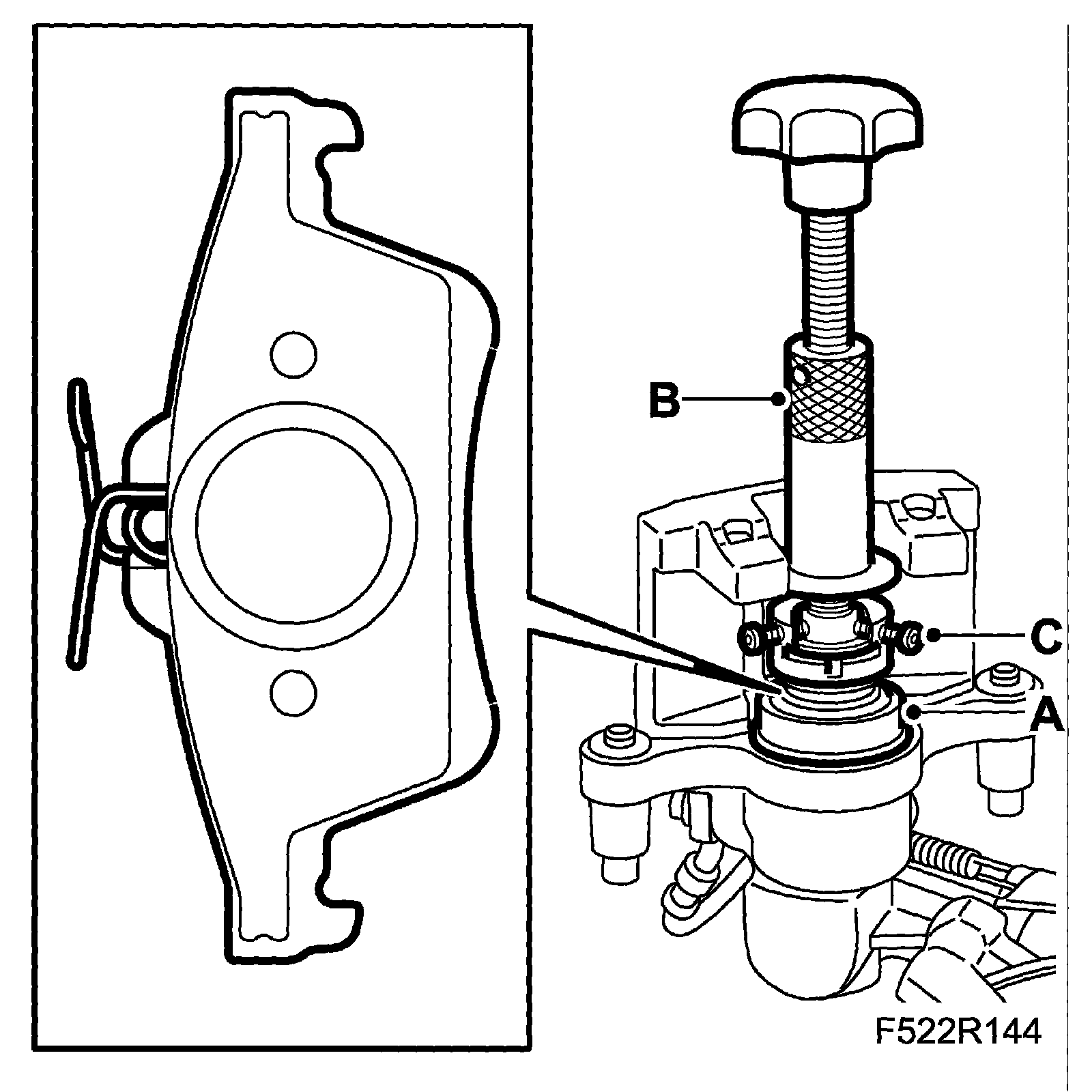 B
C
A
F522R144