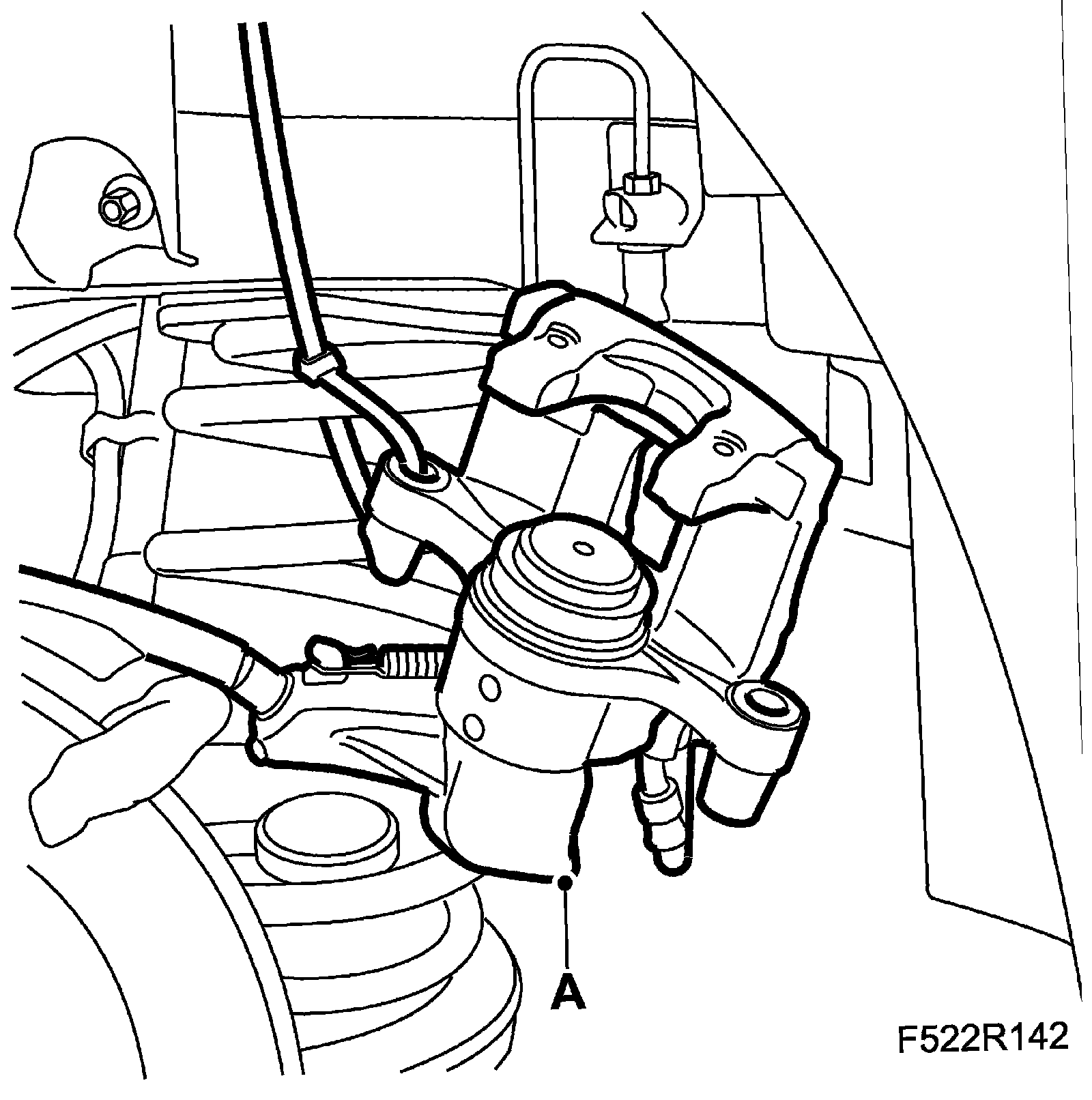 A

F522R142