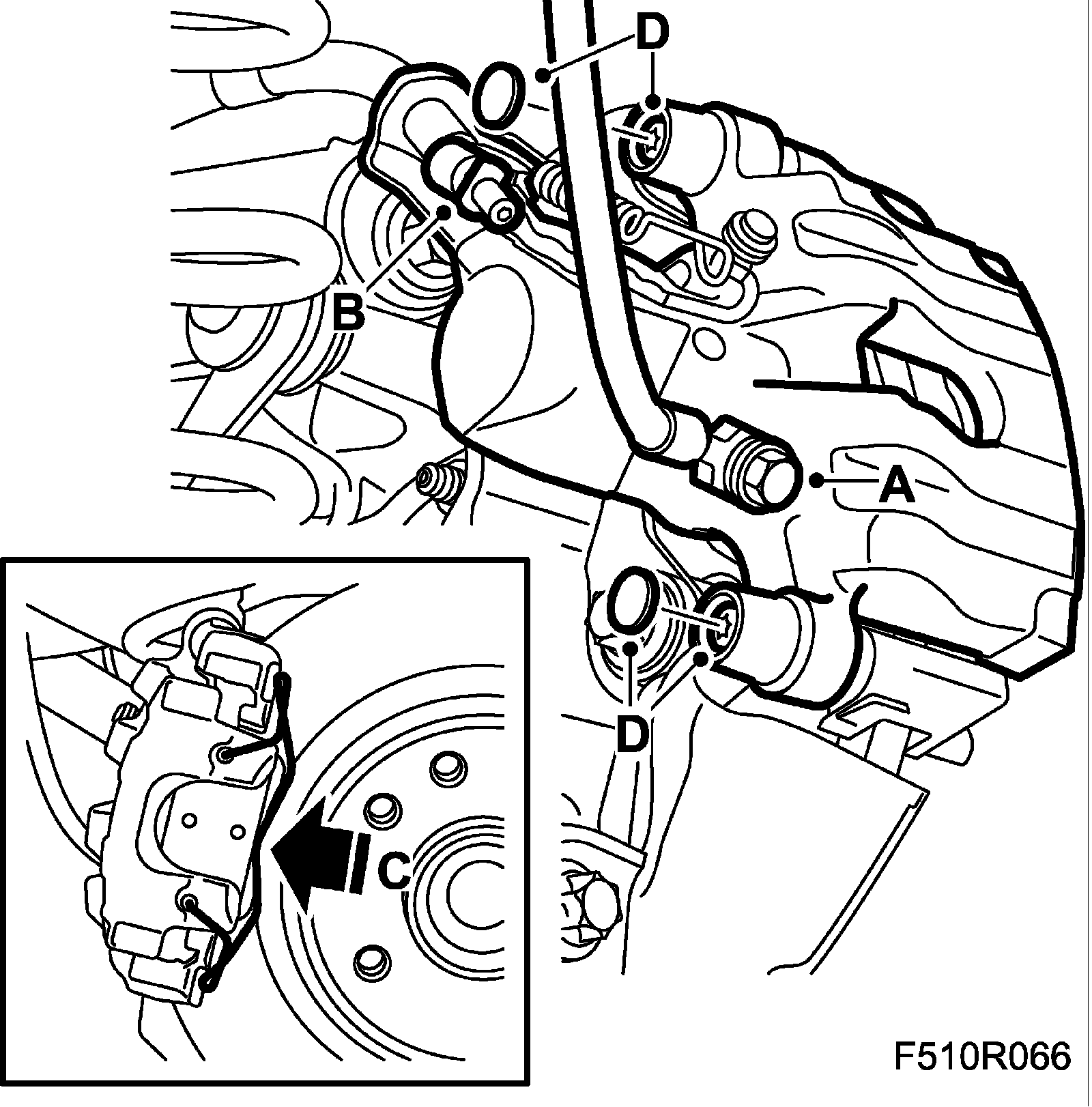 D
B
A
D
C
F510R066