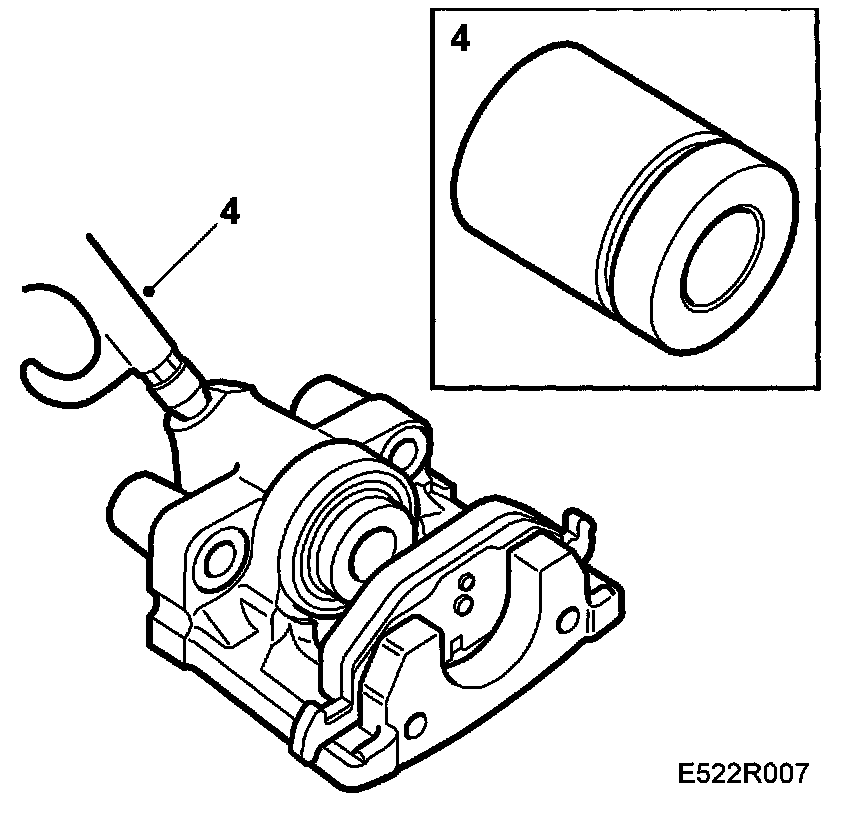 4

4

E522R007