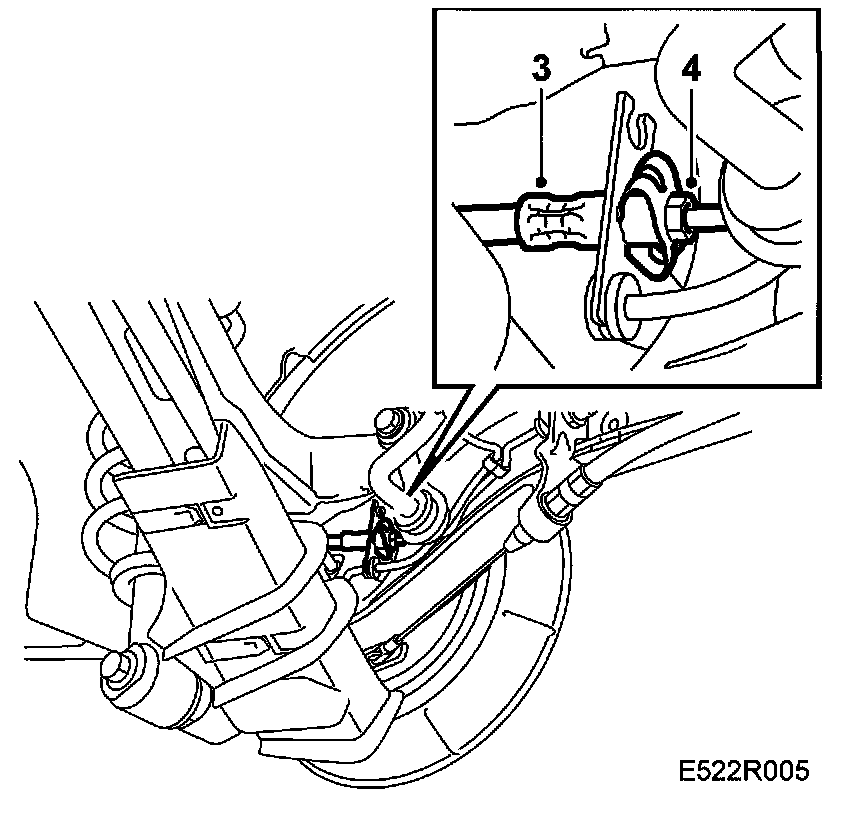 3
4
E522R005