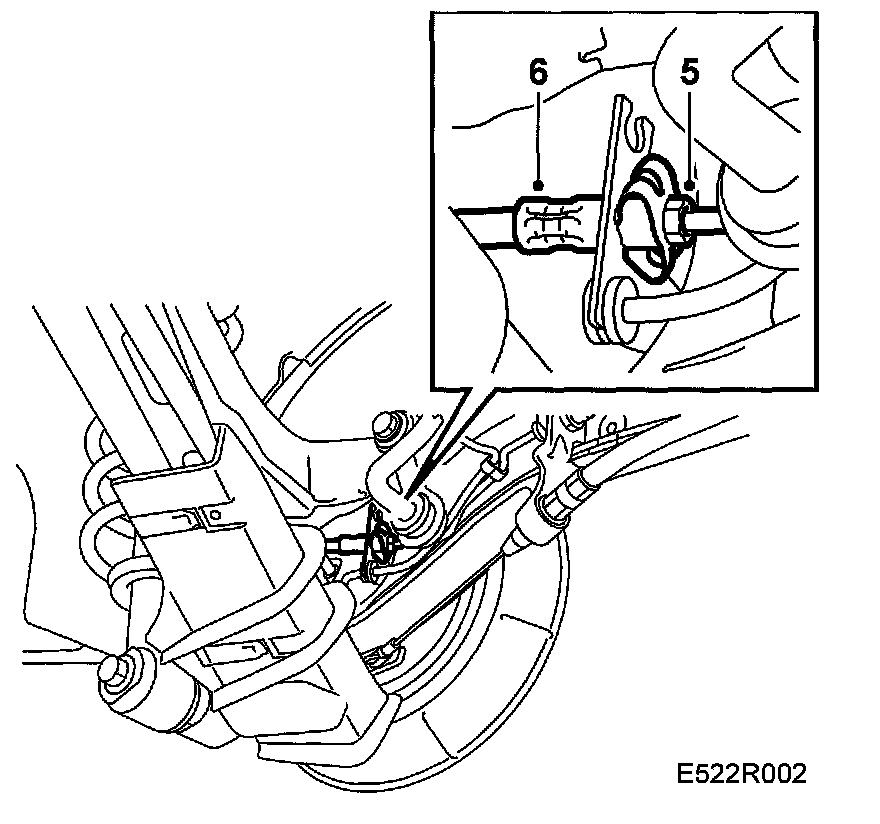 6
5
E522R002