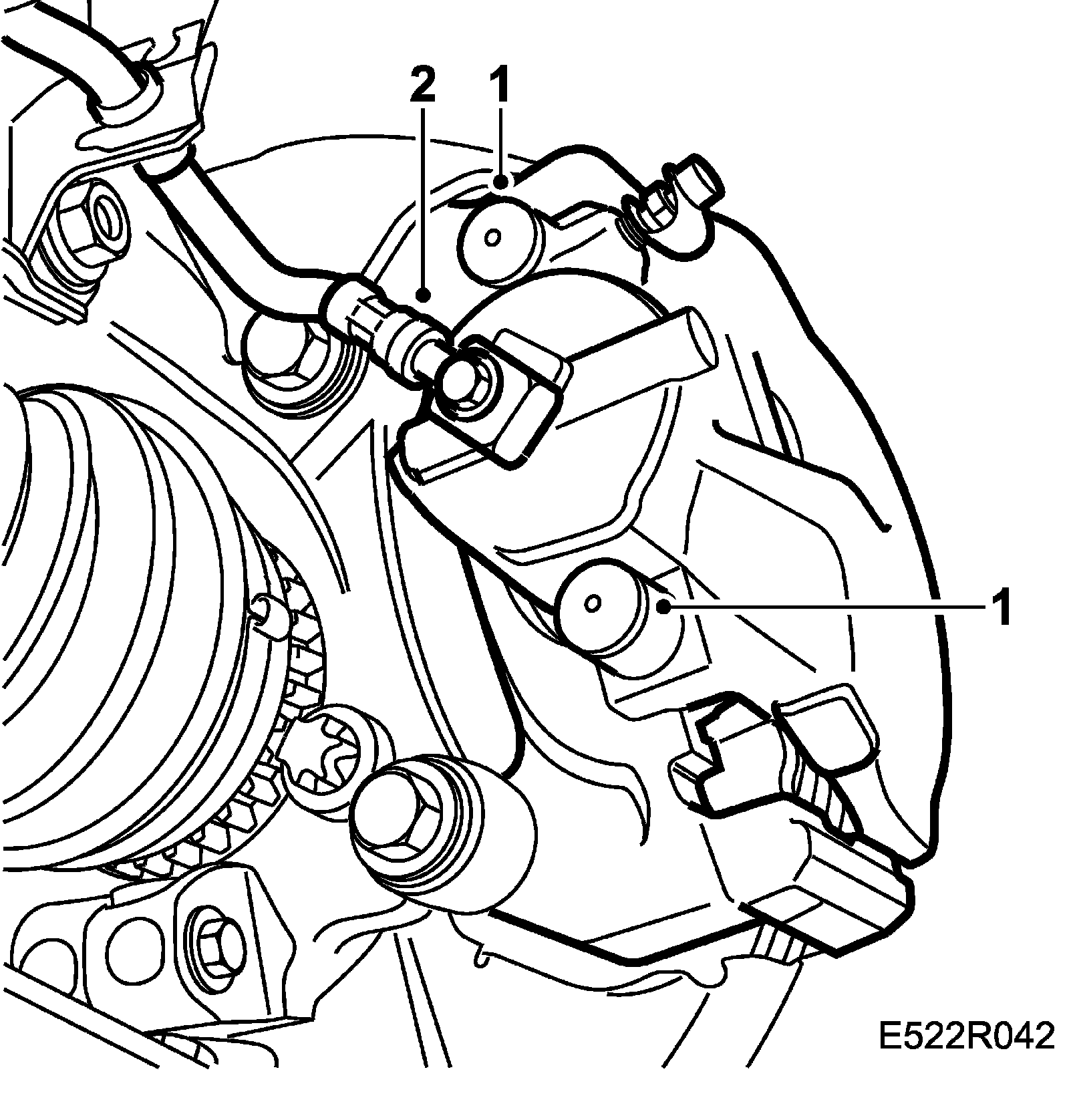 2
1
1
E522R042