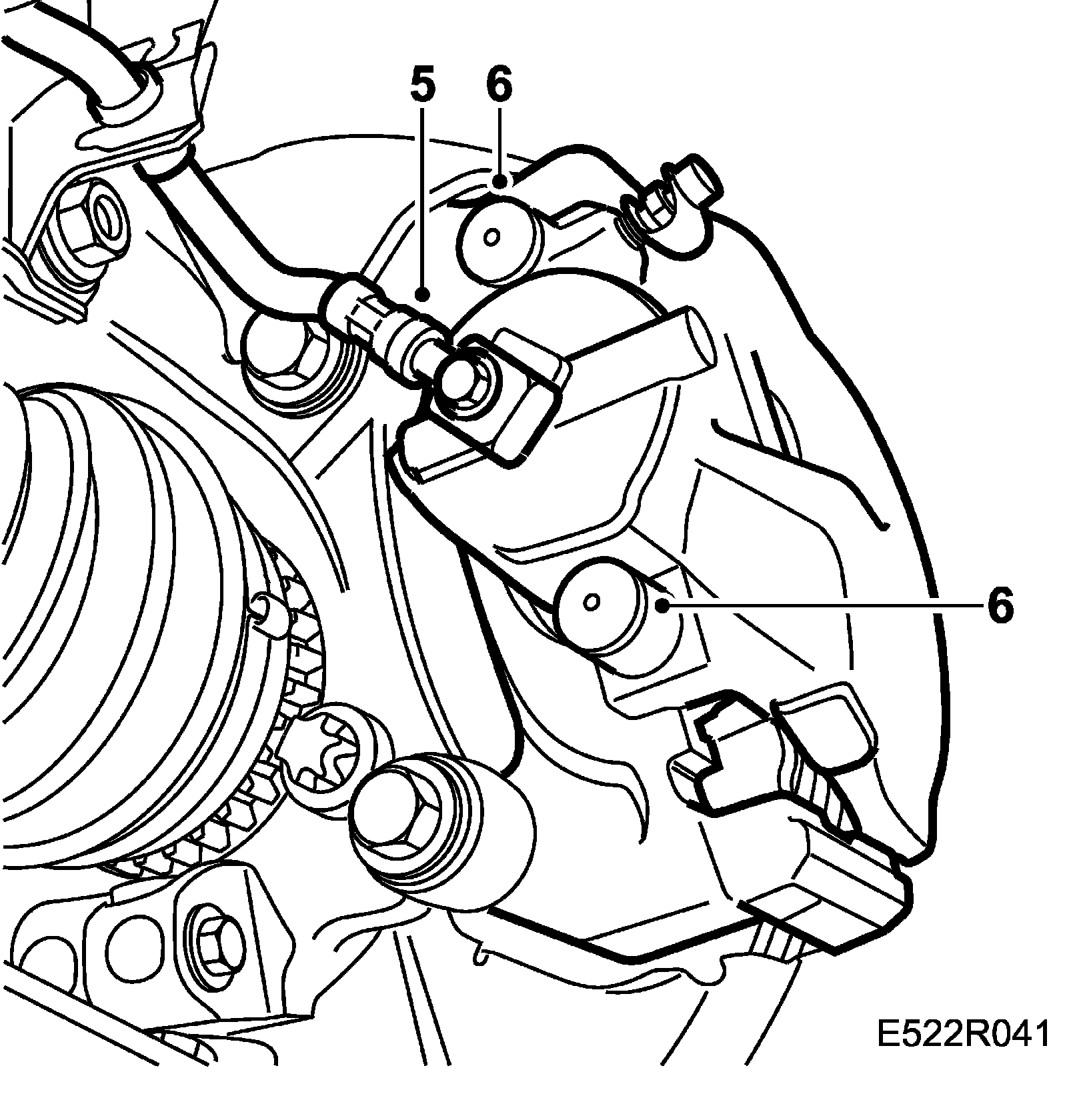 5
6
6
E522R041