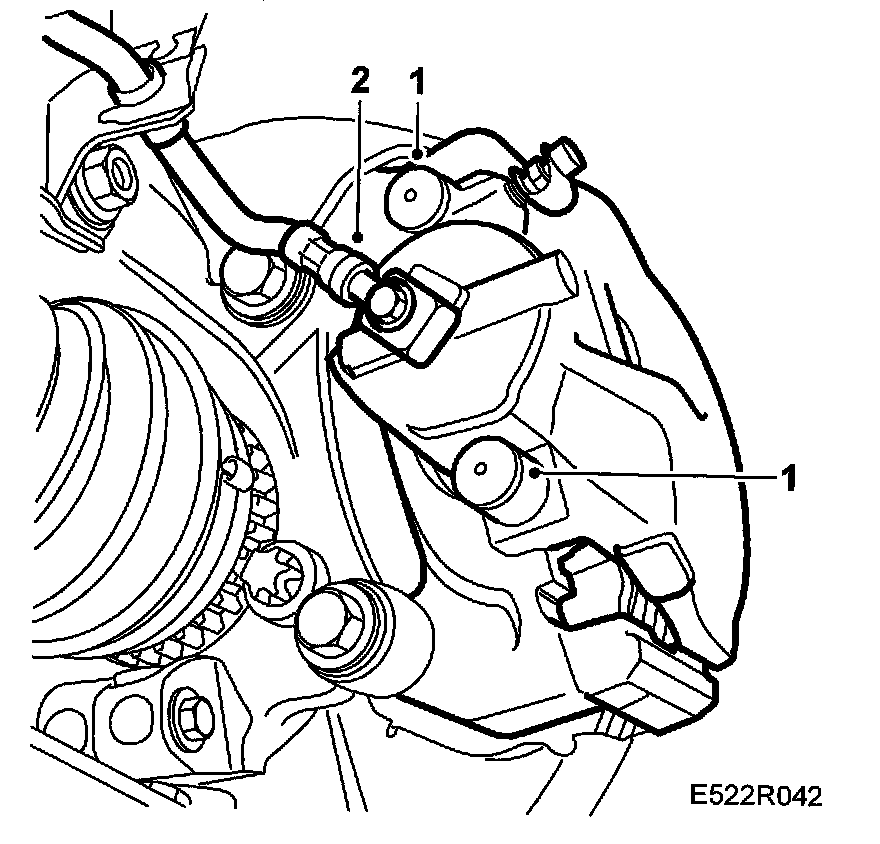 2
1
1
E522R042