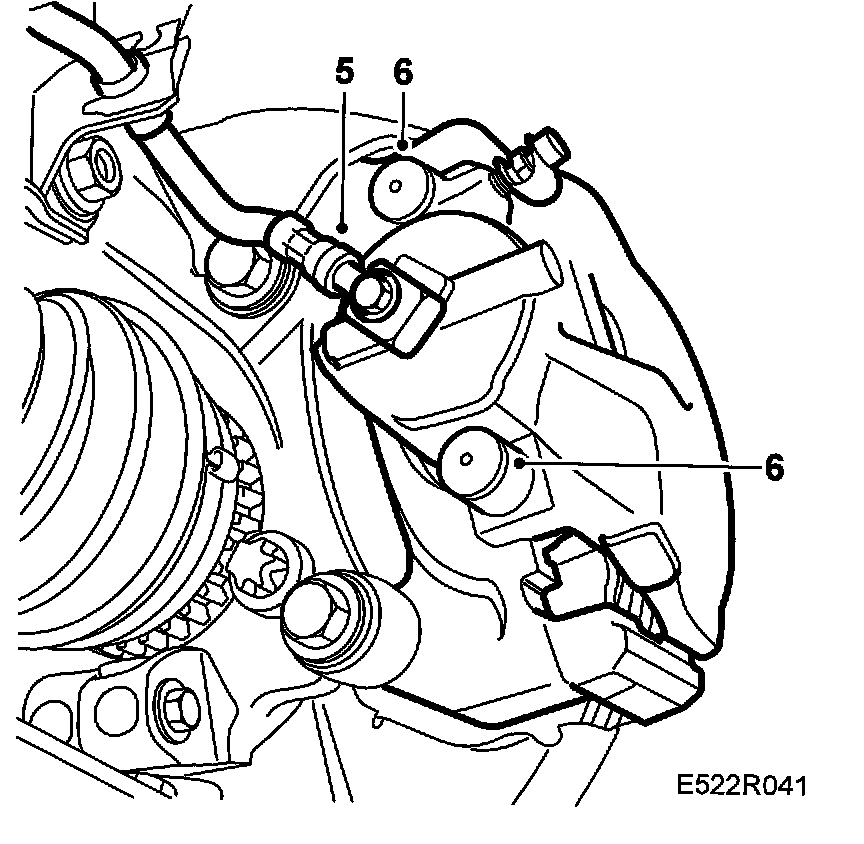 5
6
6
E522R041