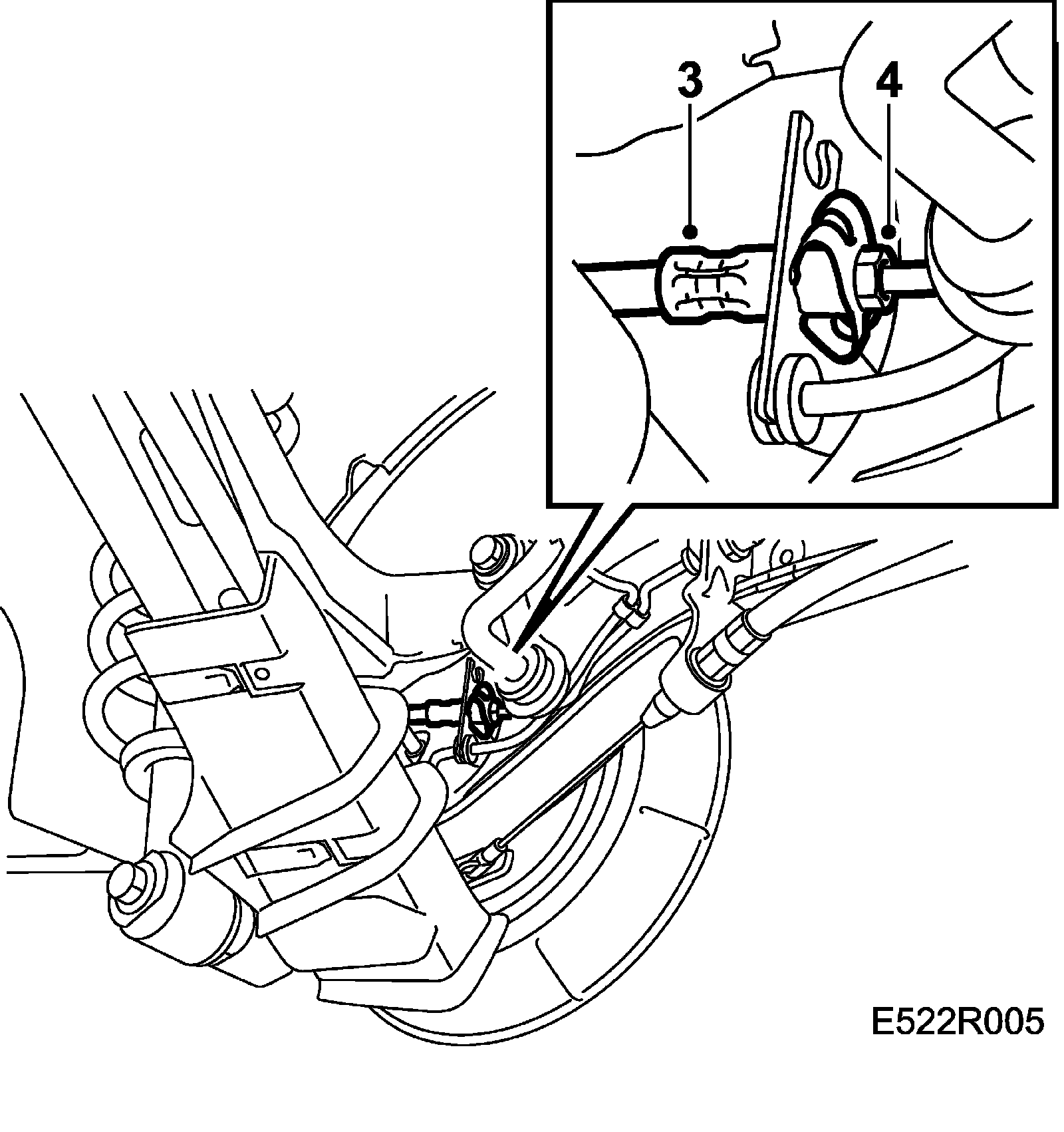 3
4
E522R005