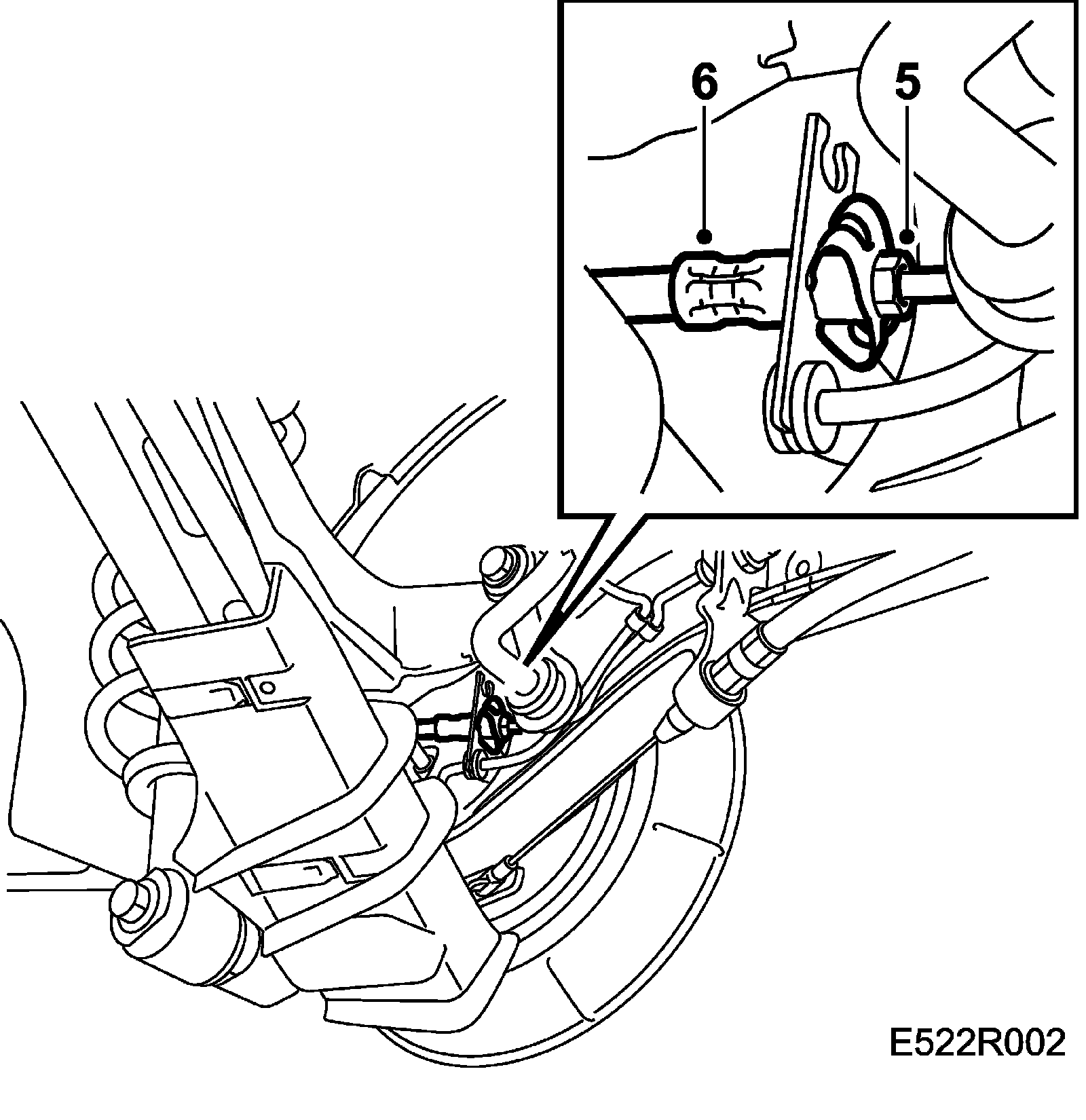 6
5
E522R002